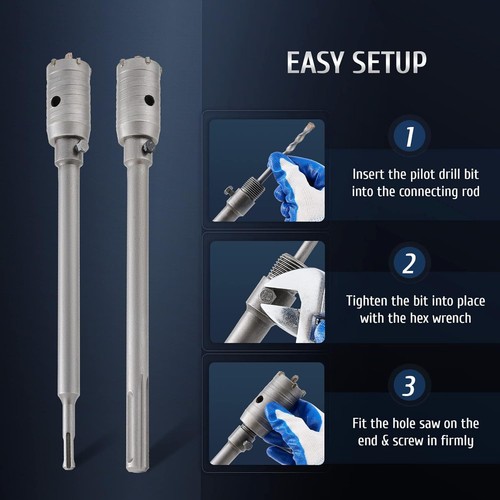 EASY SETUP

1

Insert the pilot drill bit into the connecting rod

2

Tighten the bit into place with the hex wrench

3

Fit the hole saw on the end & screw in firmly