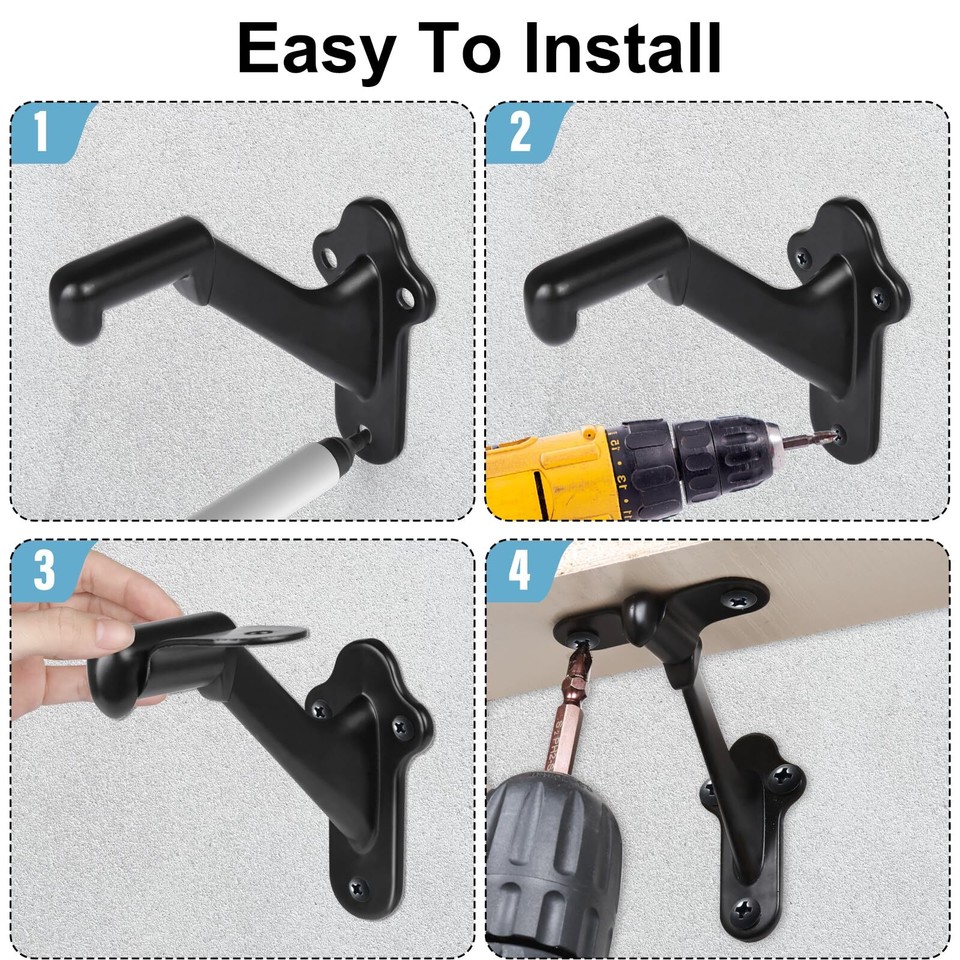 Easy To Install

1

2

3

4