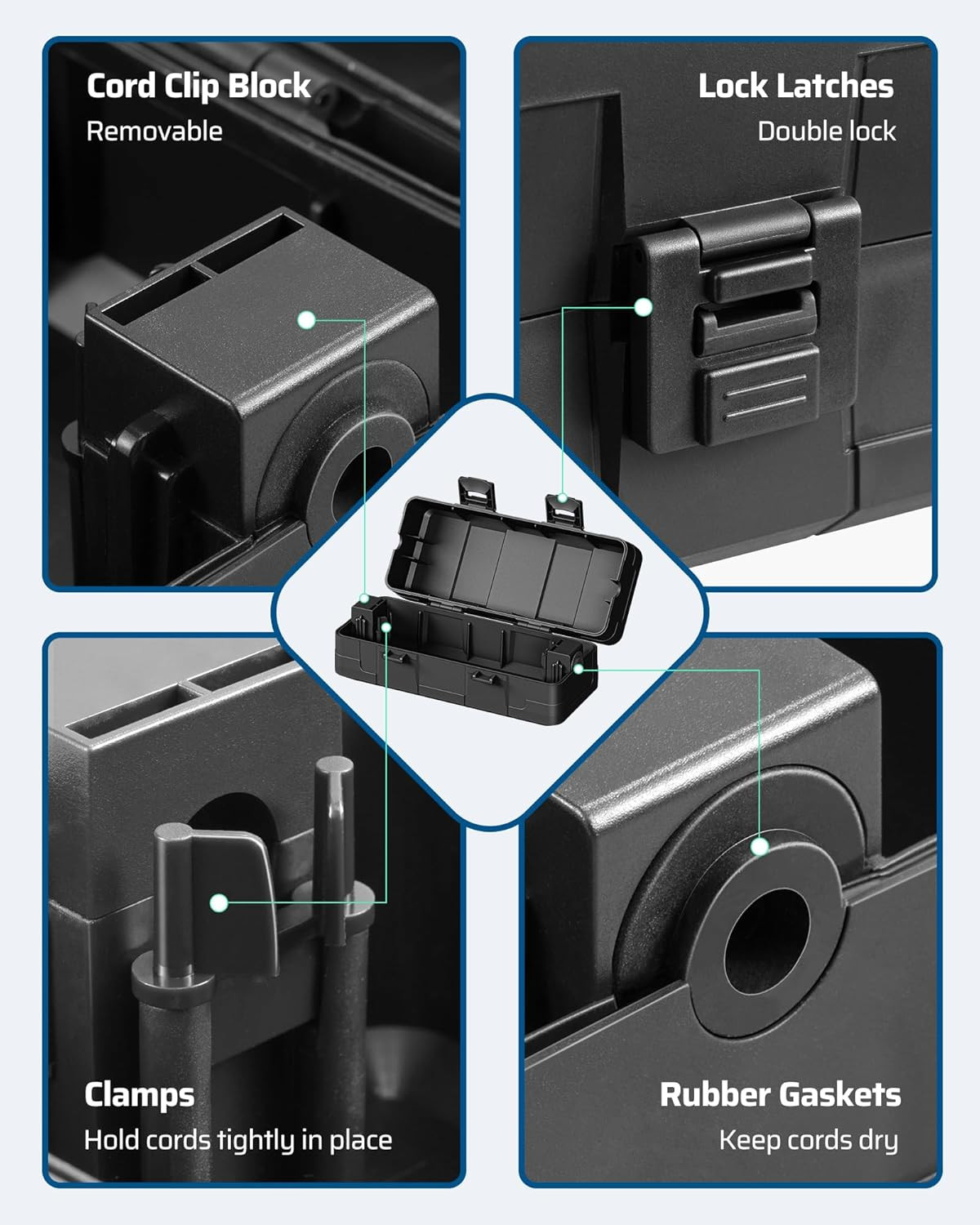 Cord Clip Block
Removable

Lock Latches
Double lock

Clamps
Hold cords tightly in place

Rubber Gaskets
Keep cords dry