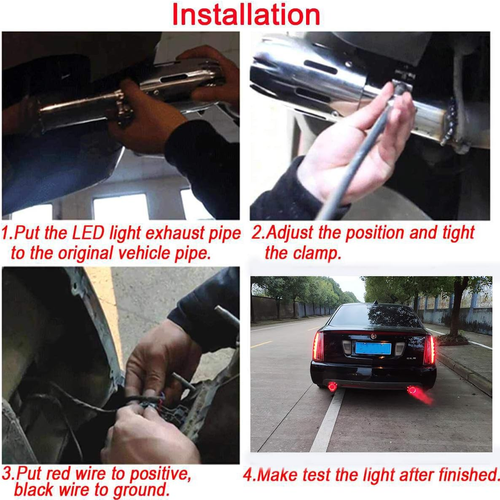 Installation

1.Put the LED light exhaust pipe to the original vehicle pipe.

2.Adjust the position and tight the clamp.

3.Put red wire to positive, black wire to ground.

4.Make test the light after finished.