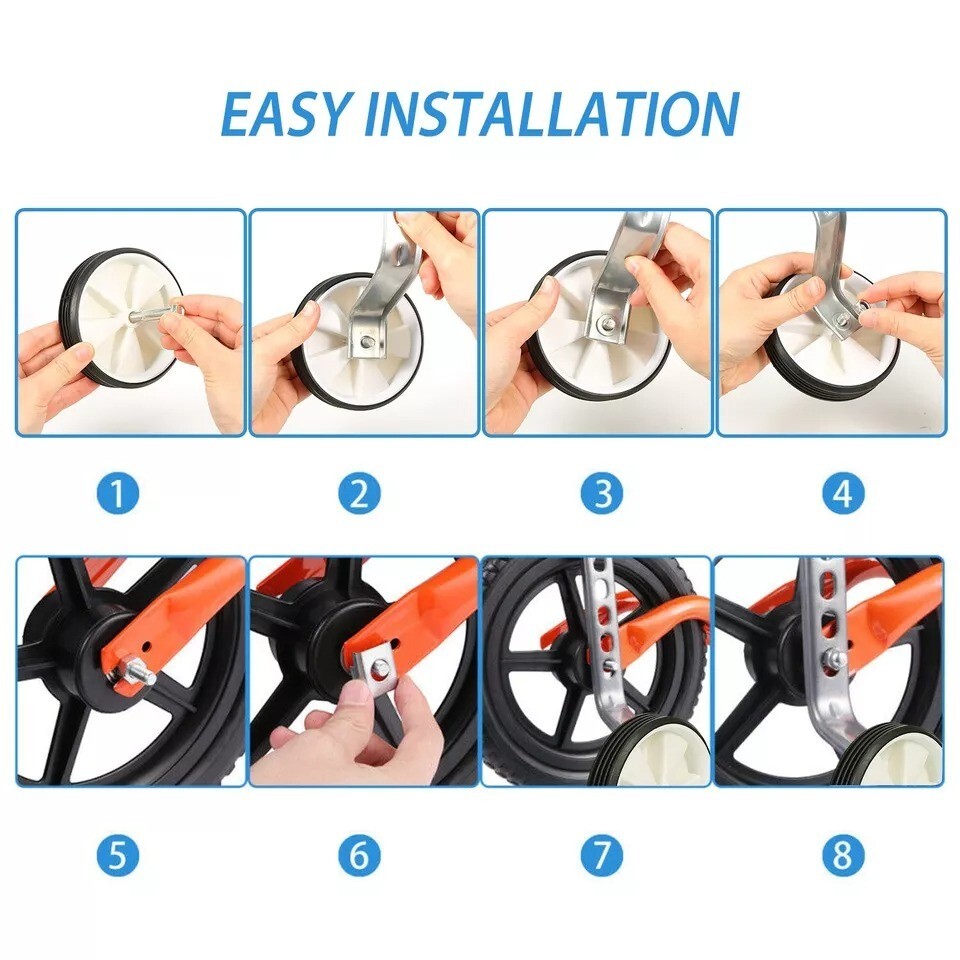 EASY INSTALLATION

1

2

3

4

5

6

7

8