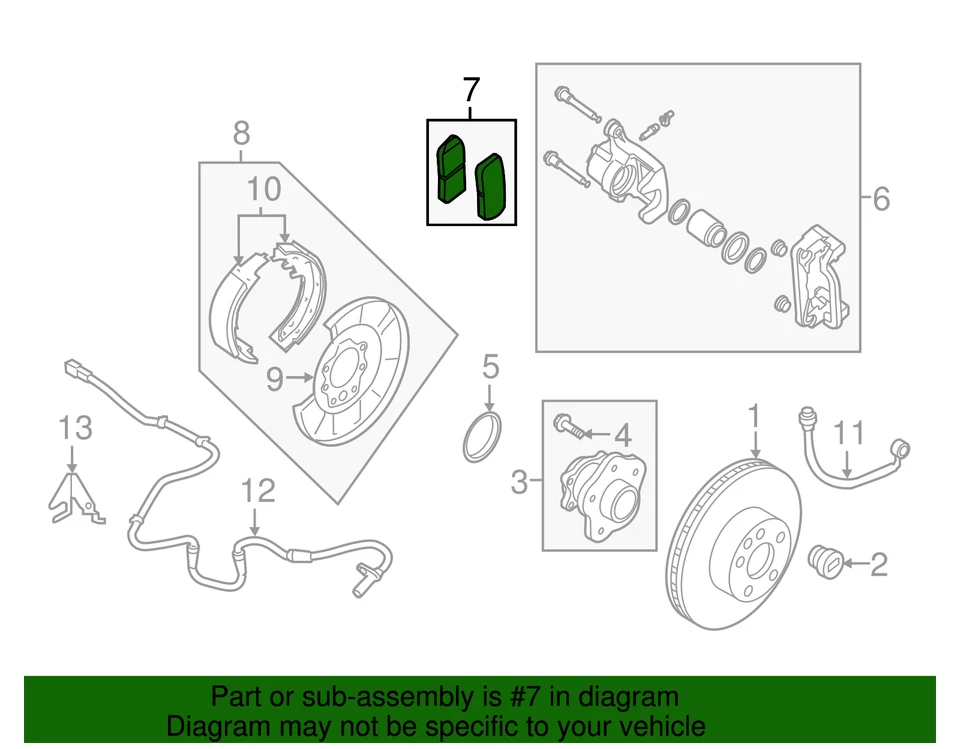 7
8
10
6
9
5
13
4
3
1
11
12
2

Part or sub-assembly is #7 in diagram
Diagram may not be specific to your vehicle