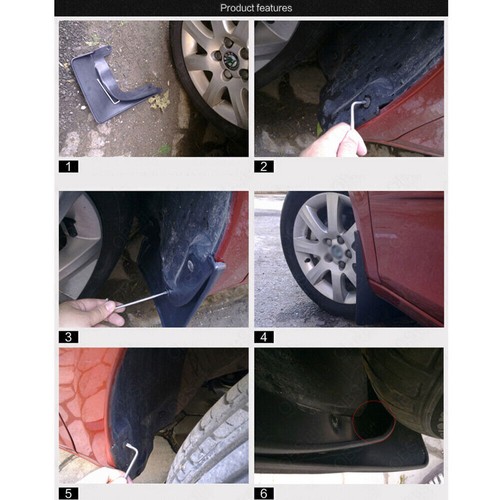 Product features

1

2

3

4

5

6