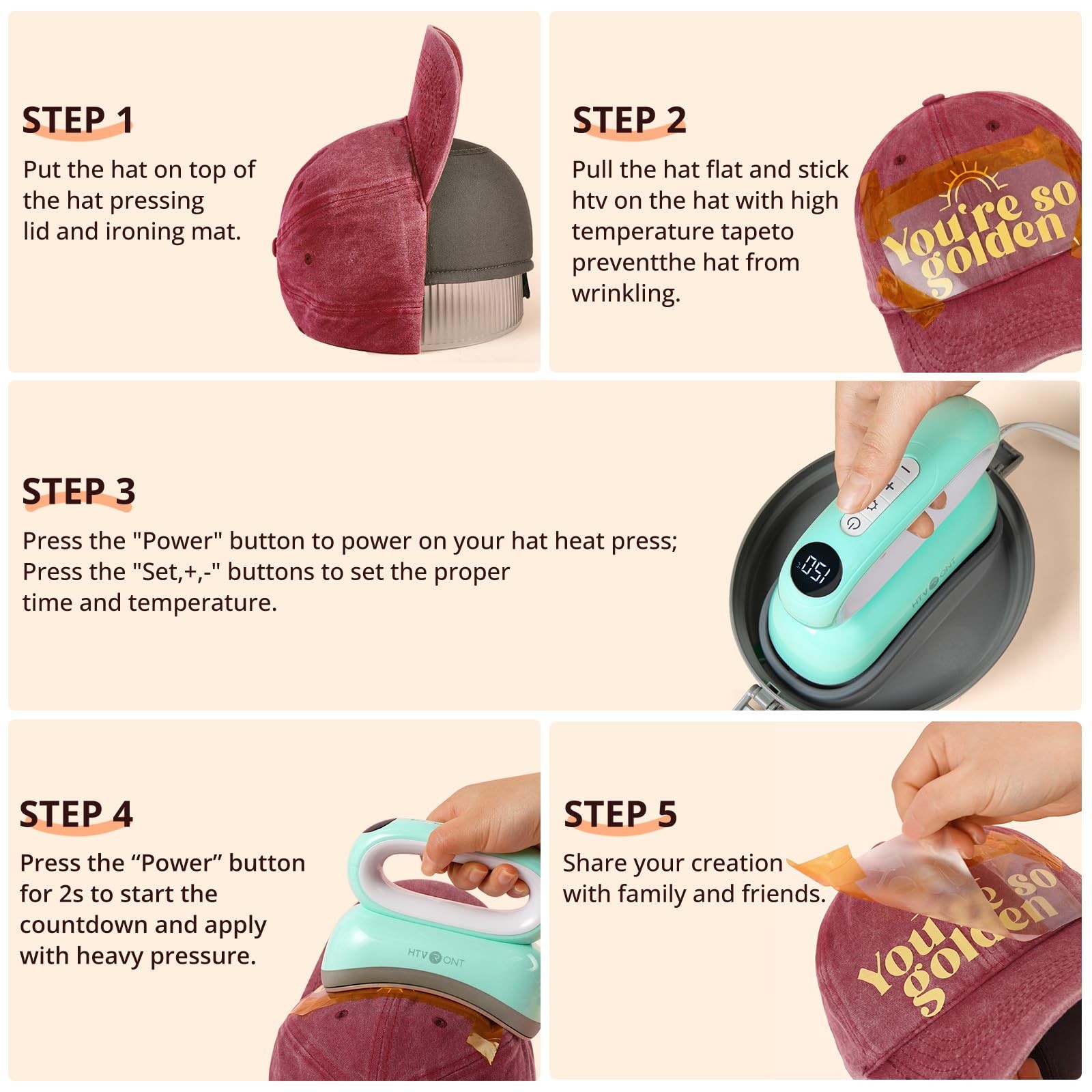 STEP 1

Put the hat on top of the hat pressing lid and ironing mat.

STEP 2

Pull the hat flat and stick htv on the hat with high temperature tapeto preventthe hat from wrinkling.

You're so golden

STEP 3

Press the "Power" button to power on your hat heat press;
Press the "Set,+,-" buttons to set the proper time and temperature.

150

HTVRONT

STEP 4

Press the “Power” button for 2s to start the countdown and apply with heavy pressure.

HTVRONT

STEP 5

Share your creation with family and friends.

You're so golden