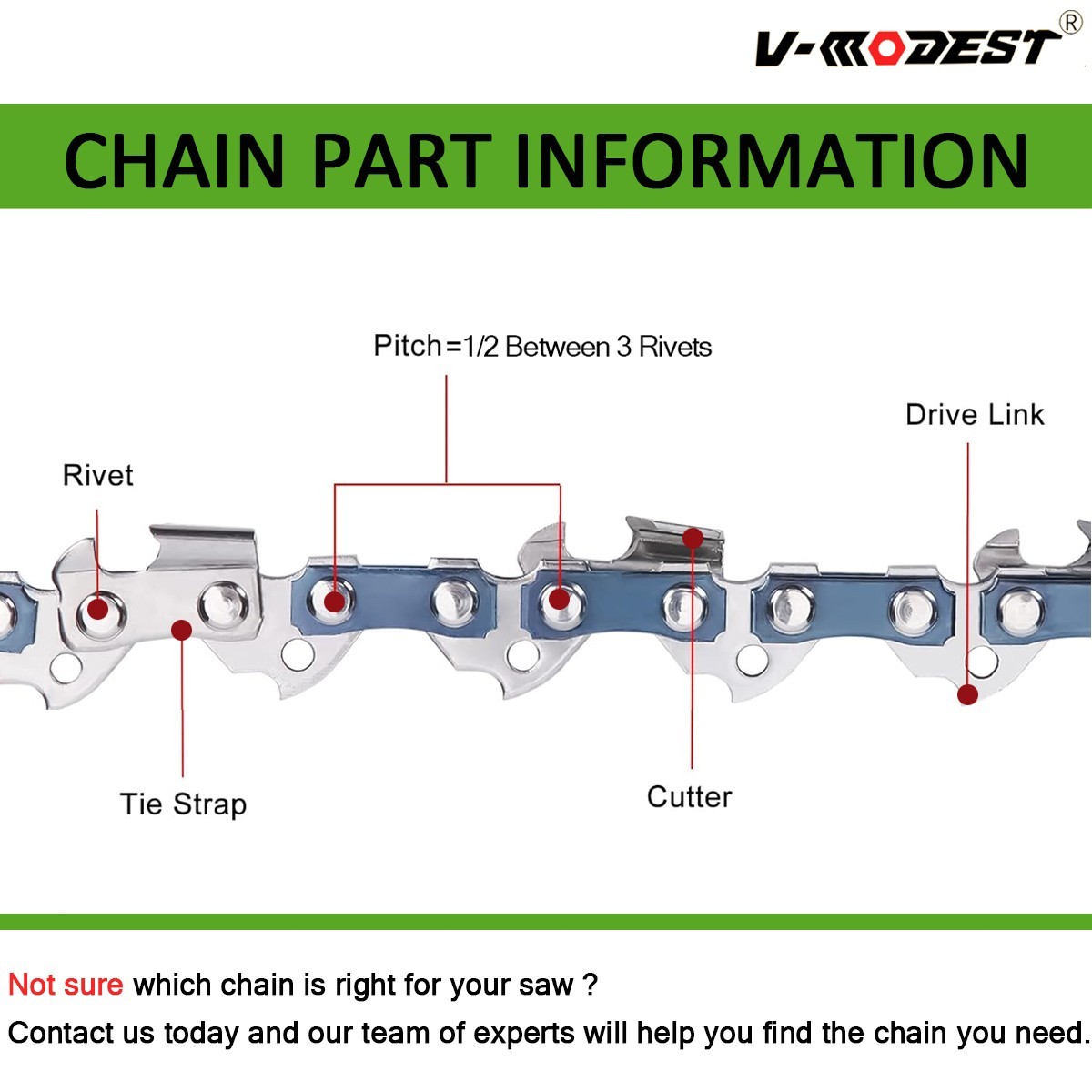 V-MODEST®

CHAIN PART INFORMATION

Pitch=1/2 Between 3 Rivets

Drive Link

Rivet

Tie Strap

Cutter

Not sure which chain is right for your saw ?

Contact us today and our team of experts will help you find the chain you need.