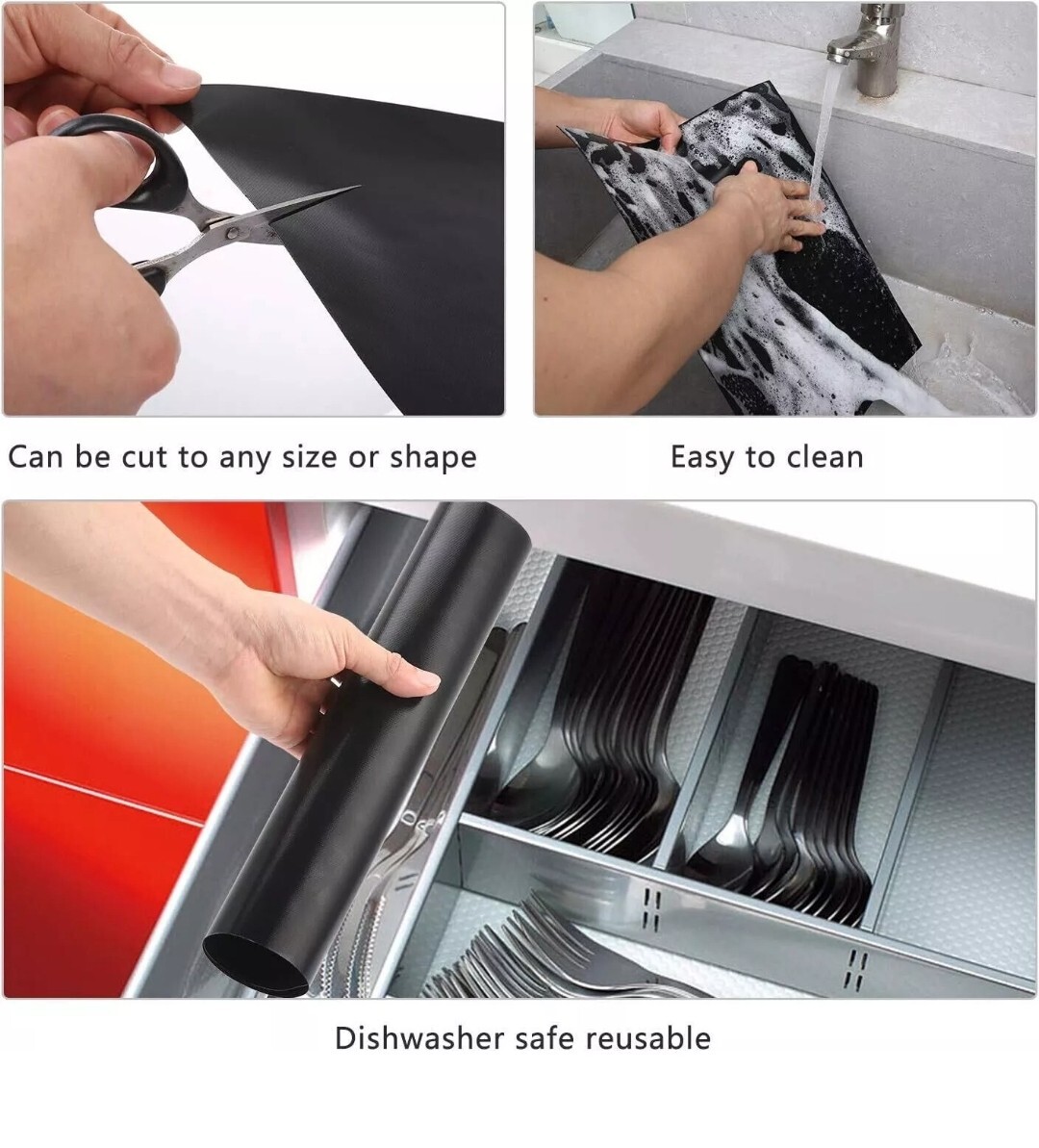 Can be cut to any size or shape

Easy to clean

Dishwasher safe reusable