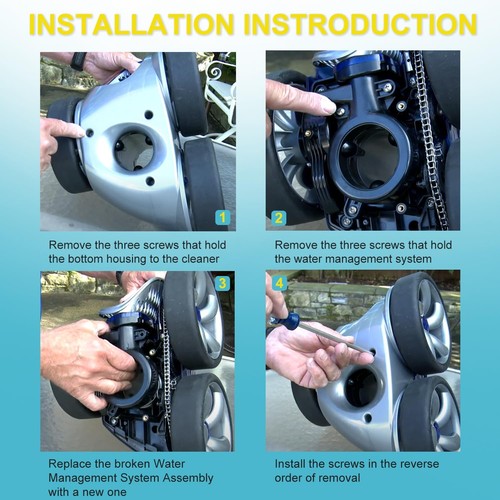 INSTALLATION INSTRODUCTION

1

Remove the three screws that hold the bottom housing to the cleaner

2

Remove the three screws that hold the water management system

3

Replace the broken Water Management System Assembly with a new one

4

Install the screws in the reverse order of removal