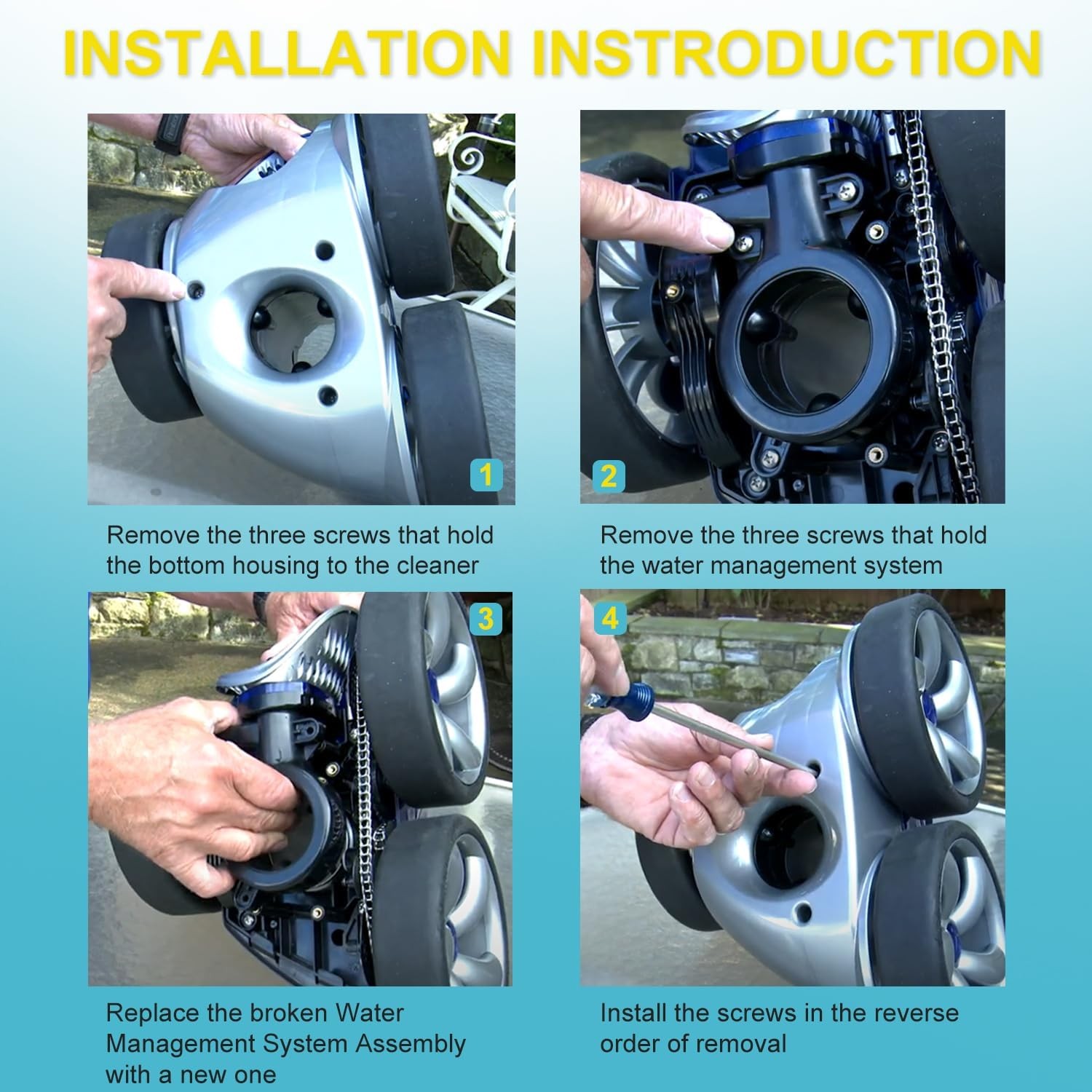 INSTALLATION INSTRODUCTION

1

Remove the three screws that hold the bottom housing to the cleaner

2

Remove the three screws that hold the water management system

3

Replace the broken Water Management System Assembly with a new one

4

Install the screws in the reverse order of removal