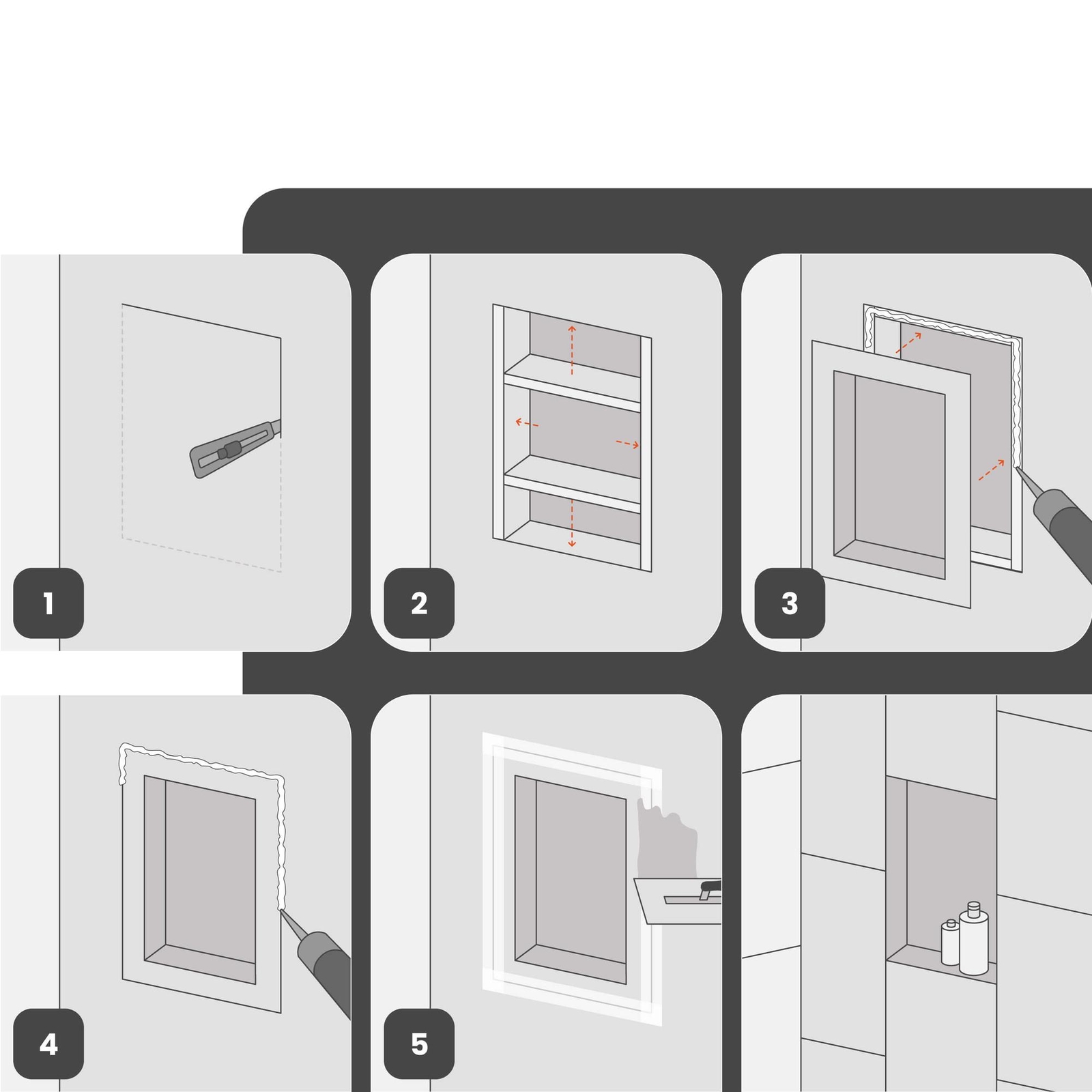 1

2

3

4

5