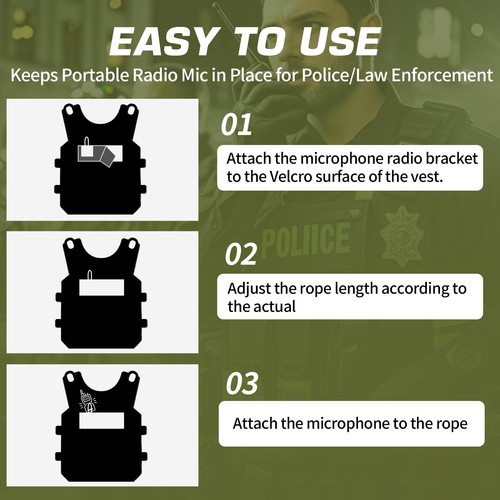 EASY TO USE

Keeps Portable Radio Mic in Place for Police/Law Enforcement

01

Attach the microphone radio bracket to the Velcro surface of the vest.

POLIICE

02

Adjust the rope length according to the actual

03

Attach the microphone to the rope