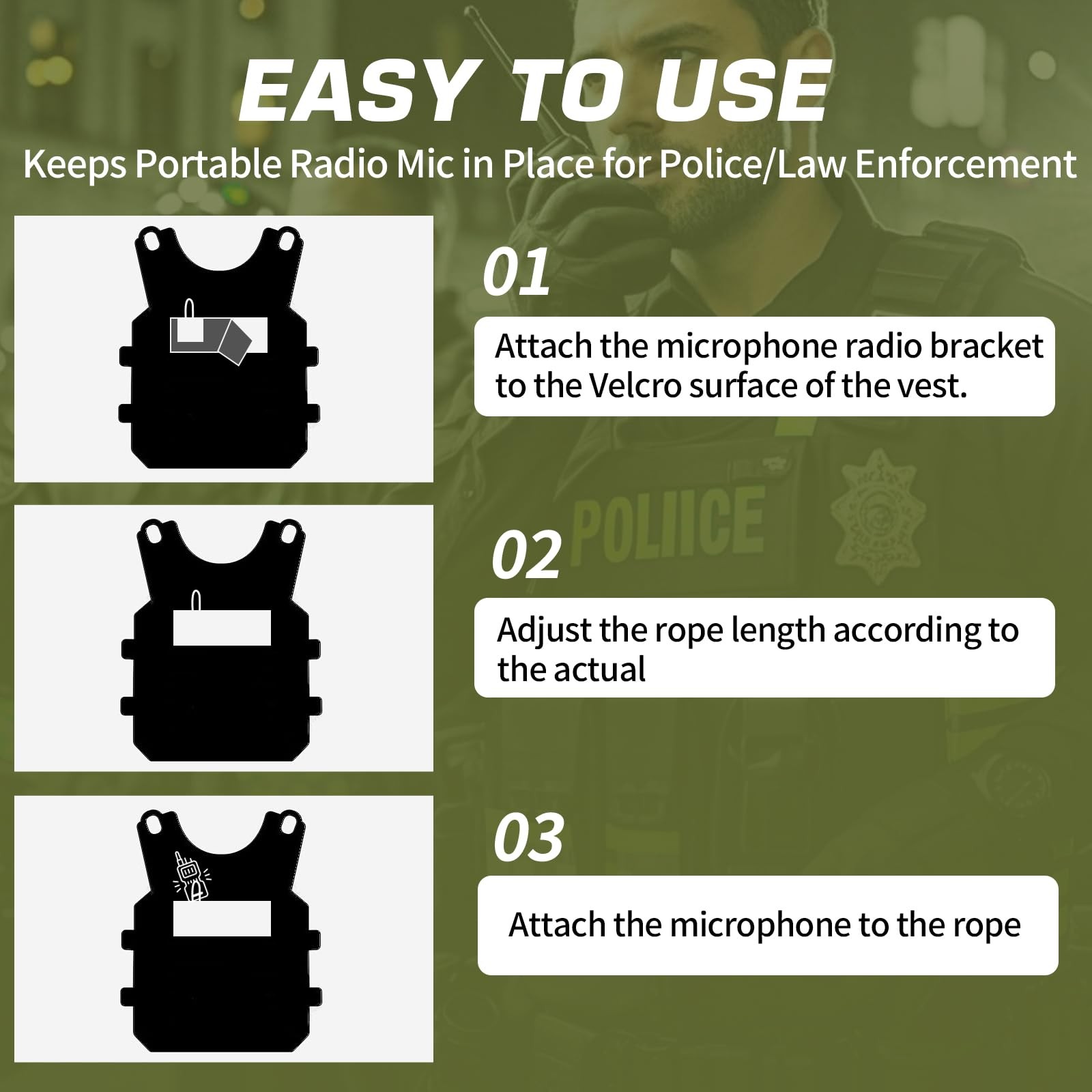 EASY TO USE

Keeps Portable Radio Mic in Place for Police/Law Enforcement

01

Attach the microphone radio bracket to the Velcro surface of the vest.

POLIICE

02

Adjust the rope length according to the actual

03

Attach the microphone to the rope