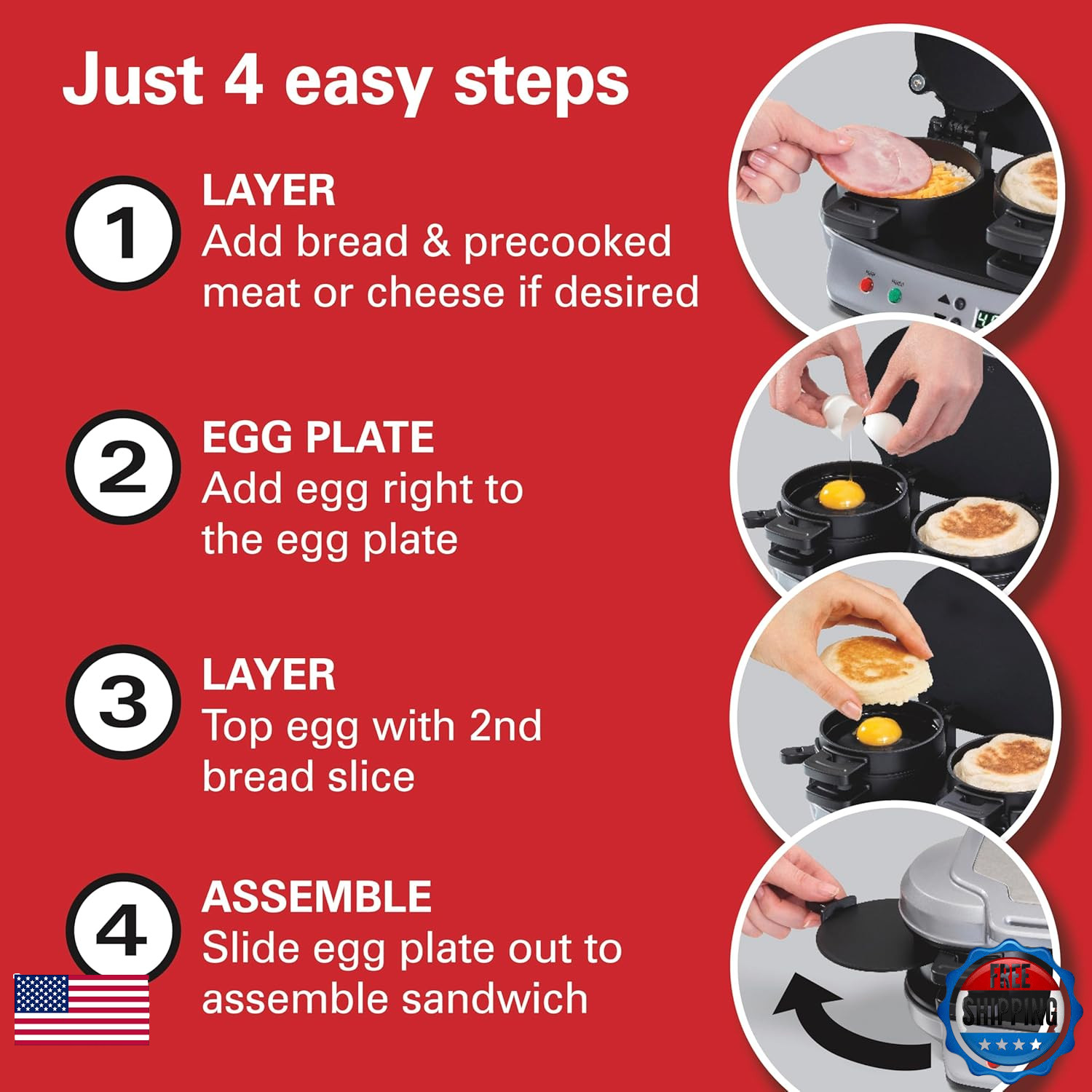 Just 4 easy steps

1
LAYER
Add bread & precooked meat or cheese if desired

2
EGG PLATE
Add egg right to the egg plate

3
LAYER
Top egg with 2nd bread slice

4
ASSEMBLE
Slide egg plate out to assemble sandwich

FREE SHIPPING