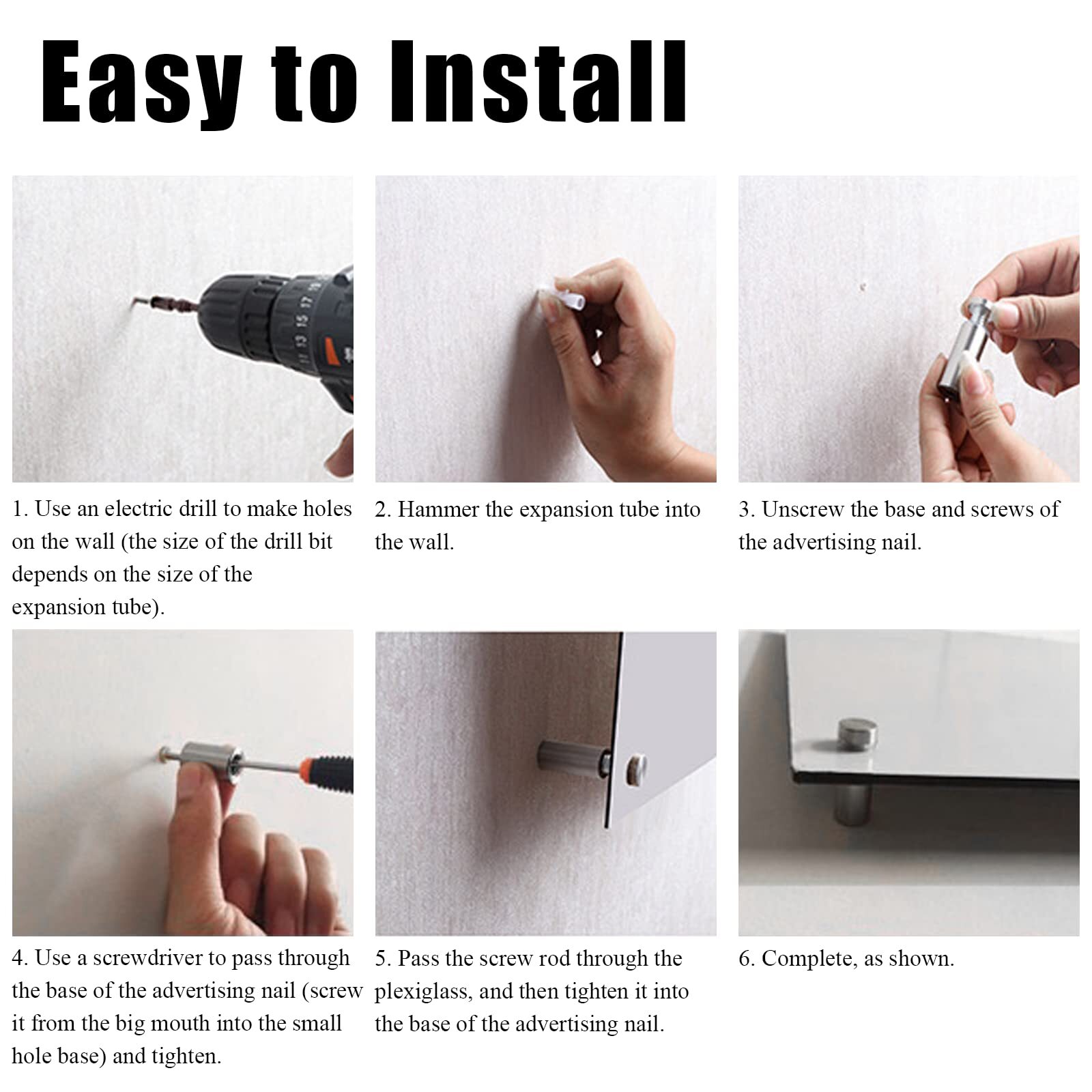 Easy to Install

1. Use an electric drill to make holes on the wall (the size of the drill bit depends on the size of the expansion tube).

2. Hammer the expansion tube into the wall.

3. Unscrew the base and screws of the advertising nail.

4. Use a screwdriver to pass through the base of the advertising nail (screw it from the big mouth into the small hole base) and tighten.

5. Pass the screw rod through the plexiglass, and then tighten it into the base of the advertising nail.

6. Complete, as shown.