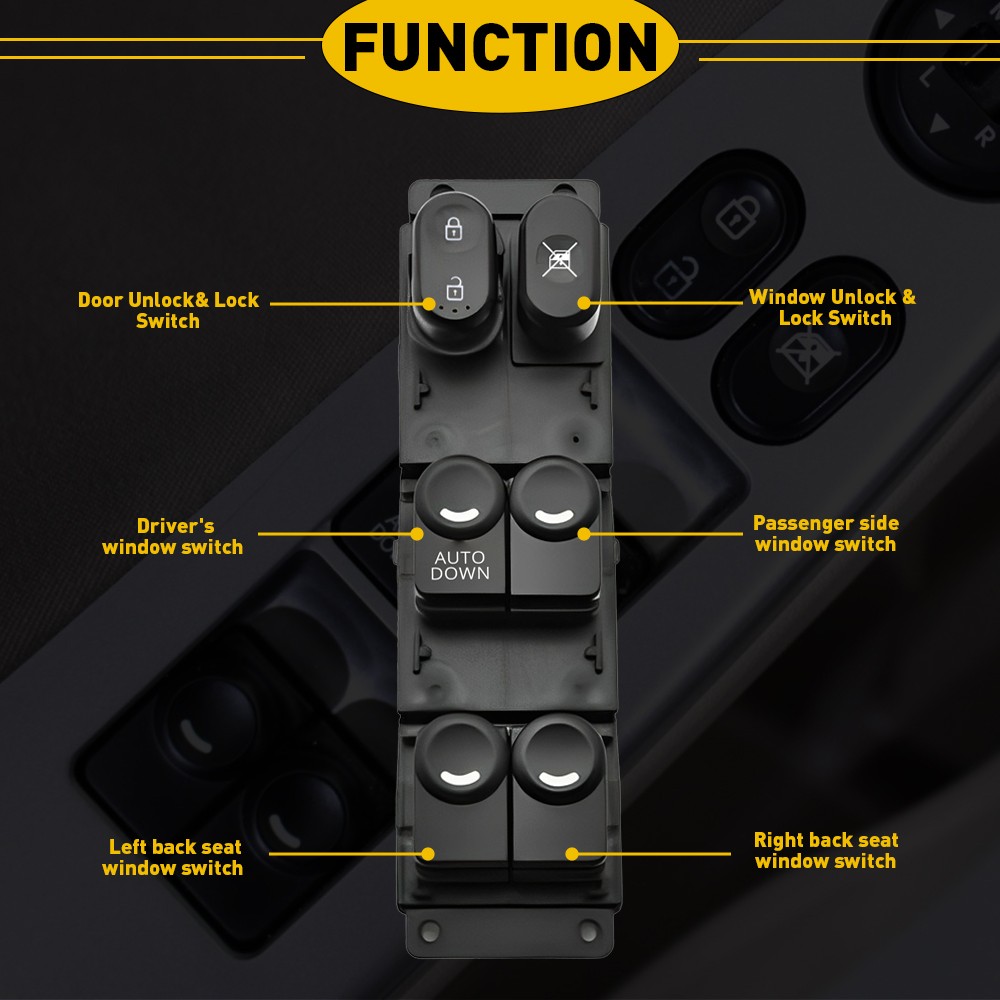 FUNCTION

Door Unlock& Lock Switch

Window Unlock & Lock Switch

Driver's window switch

AUTO DOWN

Passenger side window switch

Left back seat window switch

Right back seat window switch

L

R