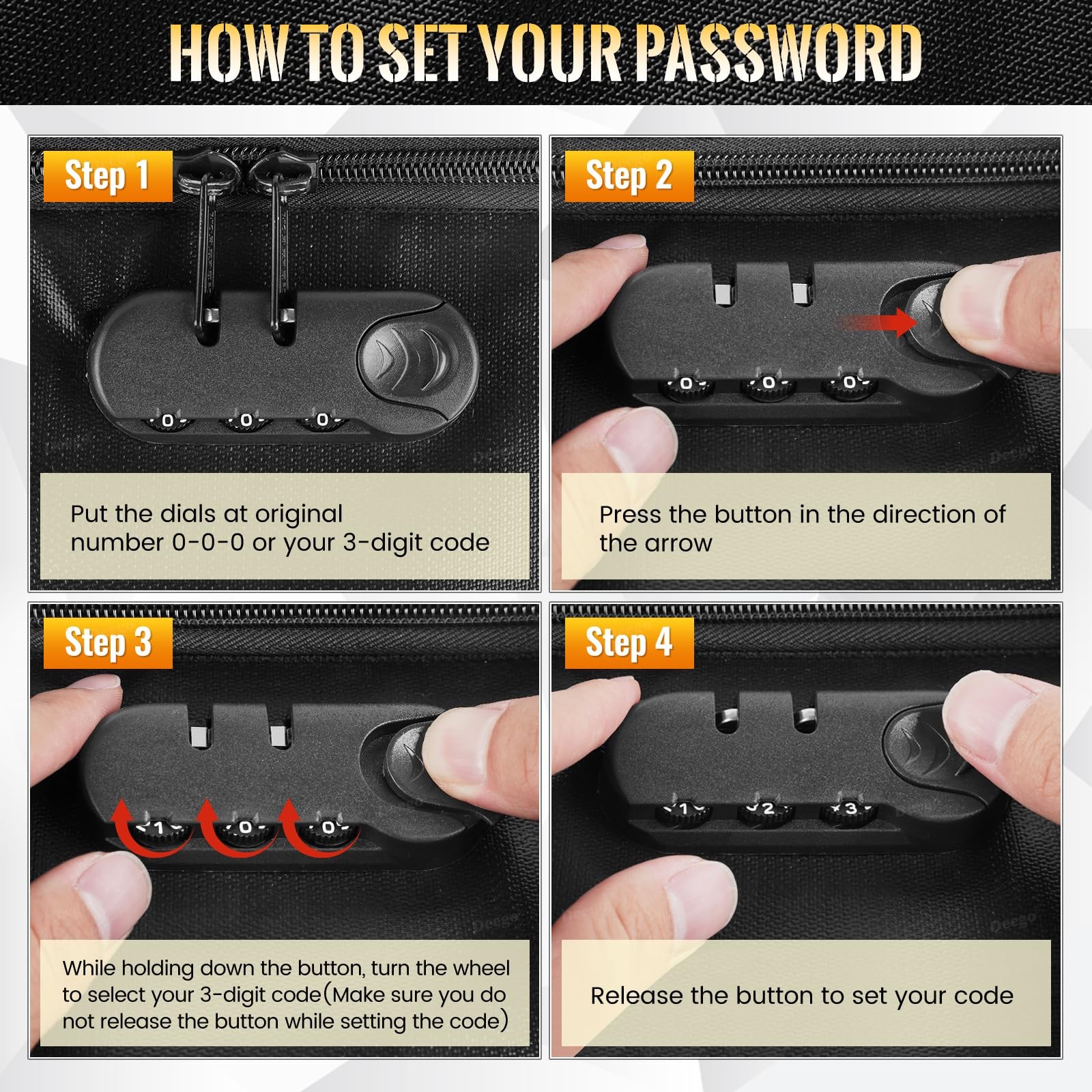 HOW TO SET YOUR PASSWORD

Step 1

0 0 0

Put the dials at original number 0-0-0 or your 3-digit code

Step 2

0 0 0

Press the button in the direction of the arrow

Step 3

1 0 0

While holding down the button, turn the wheel to select your 3-digit code(Make sure you do not release the button while setting the code)

Step 4

1 2 3

Release the button to set your code