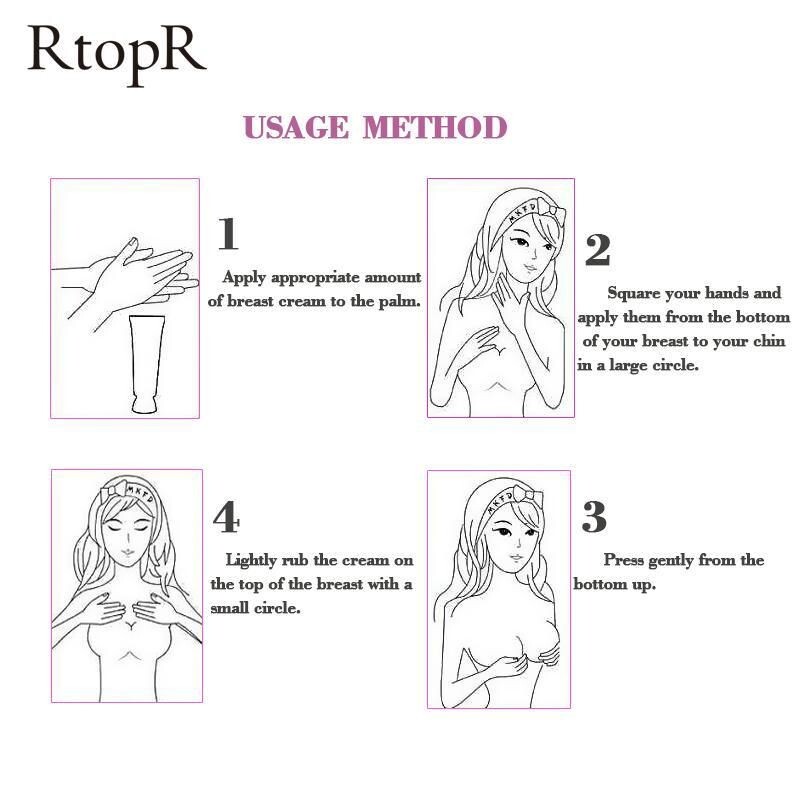 RtopR

USAGE METHOD

1

Apply appropriate amount of breast cream to the palm.

MKFD

2

Square your hands and apply them from the bottom of your breast to your chin in a large circle.

MKFD

4

Lightly rub the cream on the top of the breast with a small circle.

MKFD

3

Press gently from the bottom up.