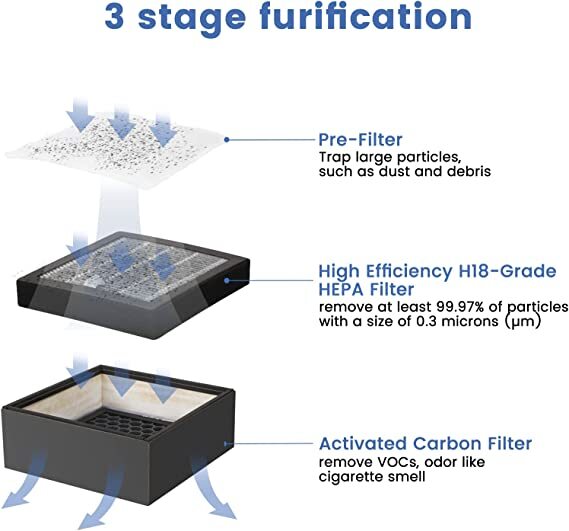 3 stage furification

Pre-Filter
Trap large particles, such as dust and debris

High Efficiency H18-Grade HEPA Filter
remove at least 99.97% of particles with a size of 0.3 microns (μm)

Activated Carbon Filter
remove VOCs, odor like cigarette smell