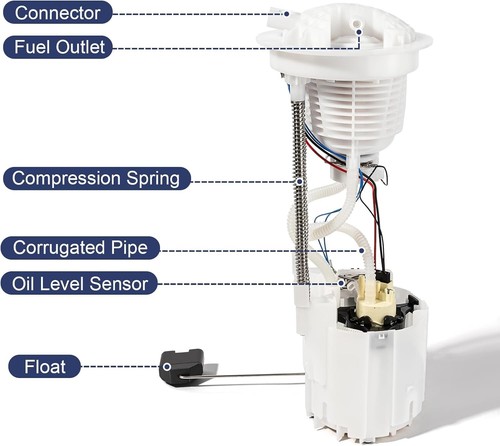 Connector
Fuel Outlet
Compression Spring
Corrugated Pipe
Oil Level Sensor
Float