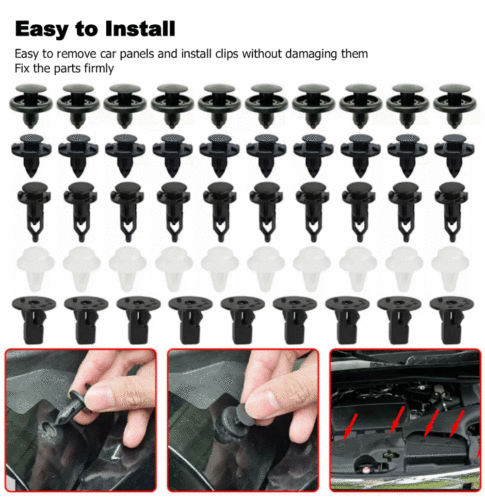 Easy to Install

Easy to remove car panels and install clips without damaging them
Fix the parts firmly