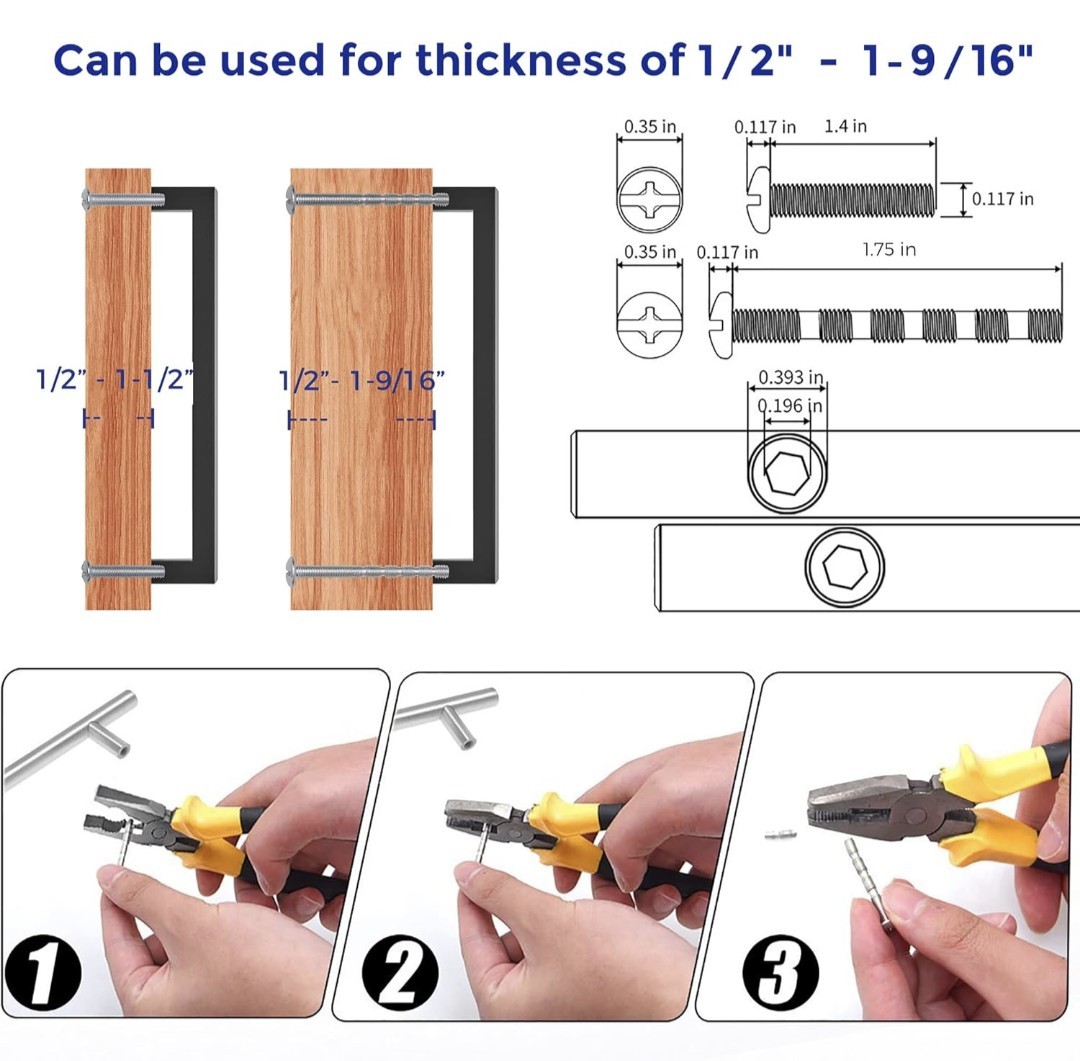 Can be used for thickness of 1/2" - 1-9/16"

1/2" - 1-1/2"

1/2"- 1-9/16"

0.35 in

0.117 in

1.4 in

0.117 in

0.35 in

0.117 in

1.75 in

0.393 in

0.196 in

1

2

3