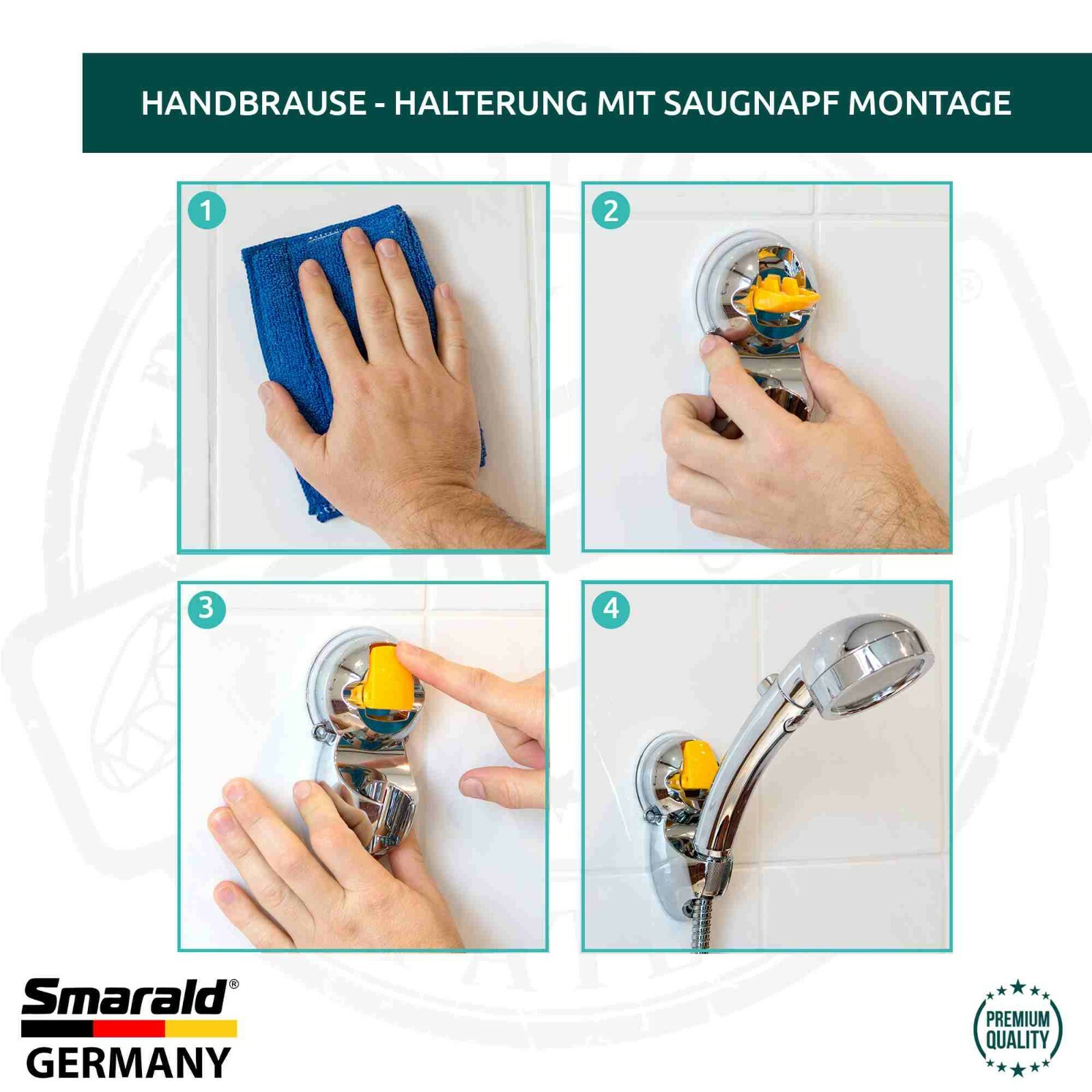 HANDBRAUSE - HALTERUNG MIT SAUGNAPF MONTAGE

1

2

3

4

Smarald®
GERMANY

PREMIUM QUALITY