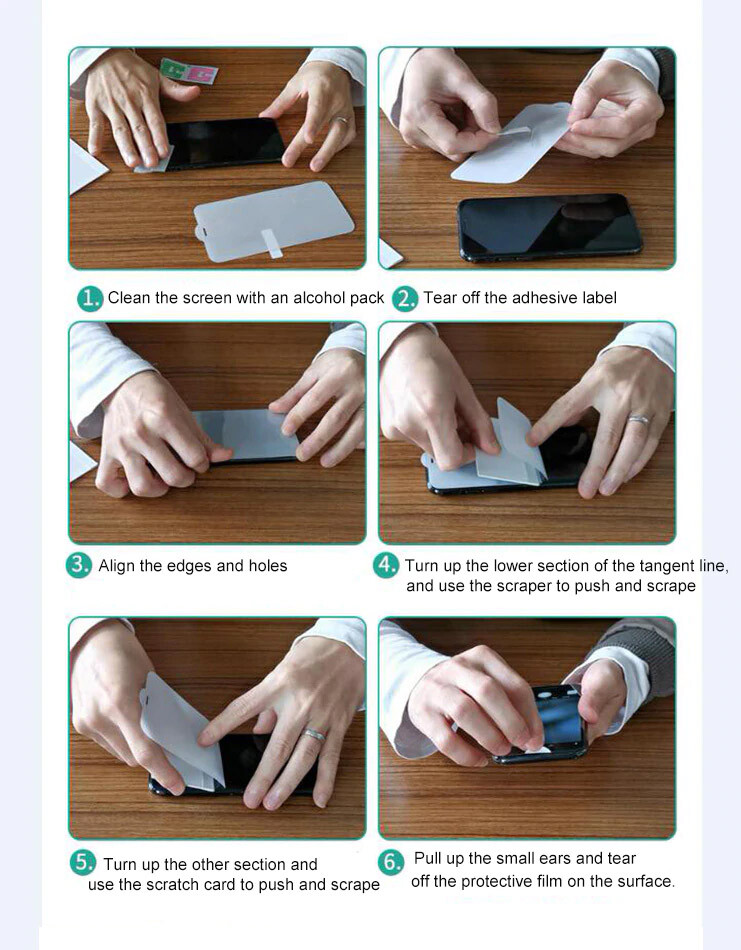 1. Clean the screen with an alcohol pack

2. Tear off the adhesive label

3. Align the edges and holes

4. Turn up the lower section of the tangent line, and use the scraper to push and scrape

5. Turn up the other section and use the scratch card to push and scrape

6. Pull up the small ears and tear off the protective film on the surface.