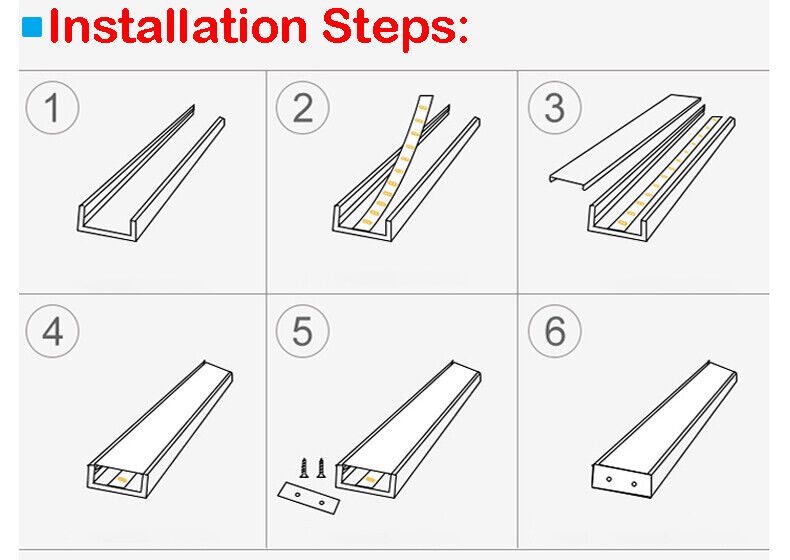 Installation Steps:

1

2

3

4

5

6