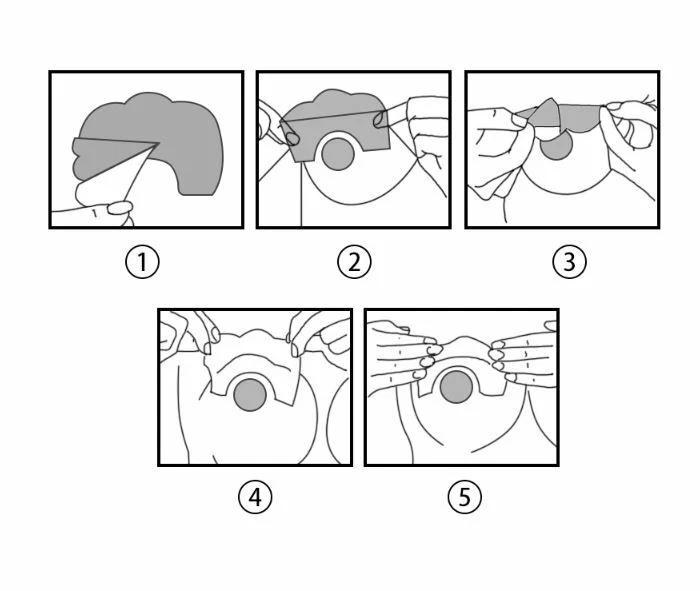 ①

②

③

④

⑤