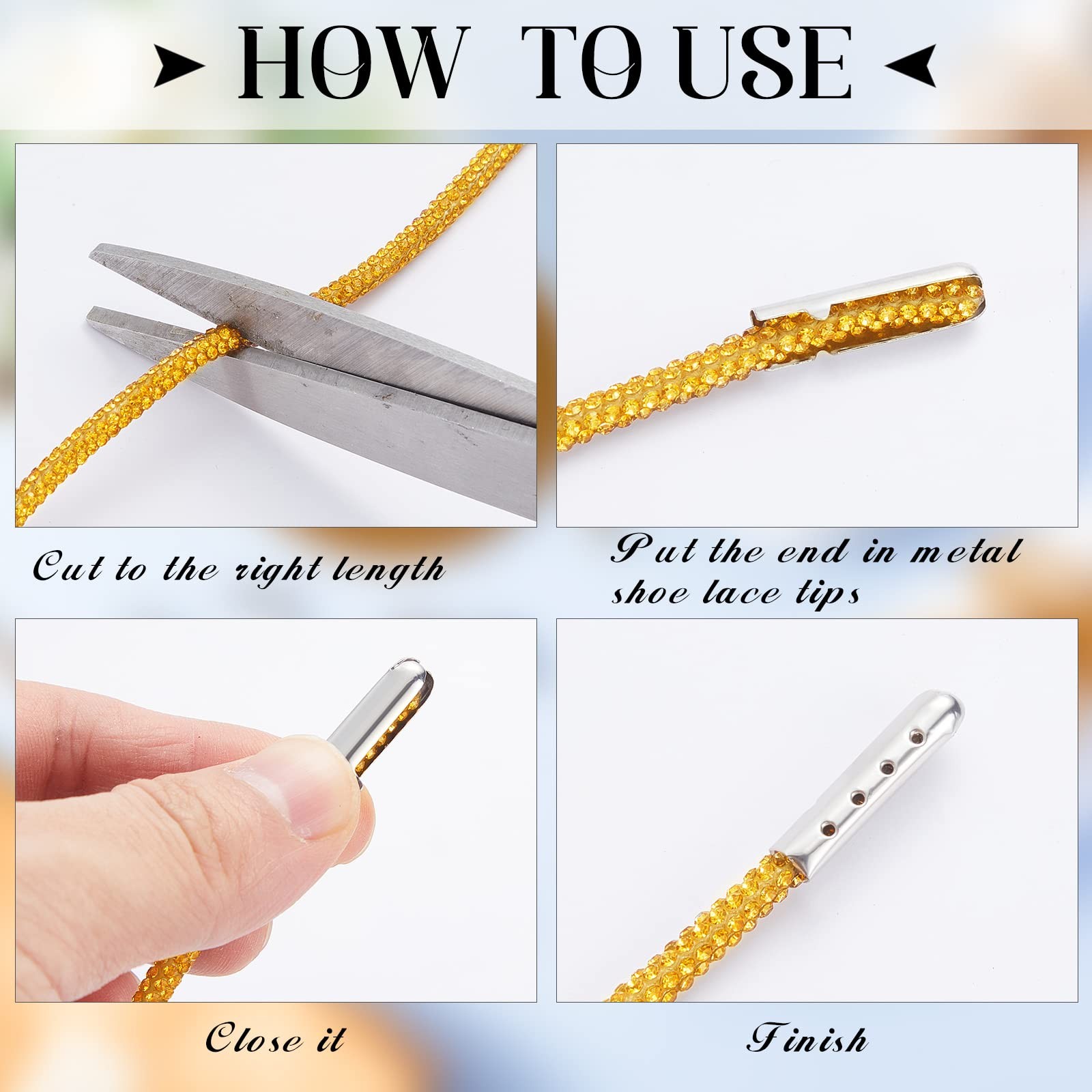 HOW TO USE

Cut to the right length

Put the end in metal shoe lace tips

Close it

Finish