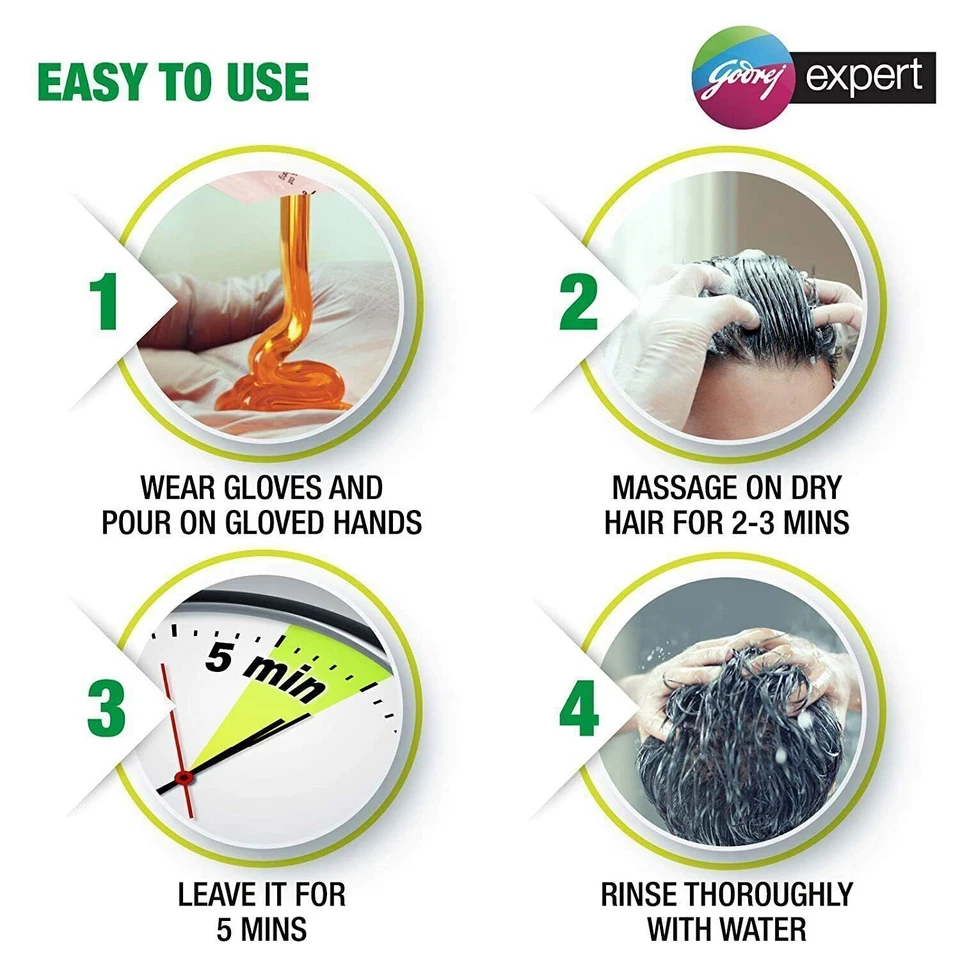 EASY TO USE

Godrej expert

1

WEAR GLOVES AND POUR ON GLOVED HANDS

2

MASSAGE ON DRY HAIR FOR 2-3 MINS

3

5 min

LEAVE IT FOR 5 MINS

4

RINSE THOROUGHLY WITH WATER