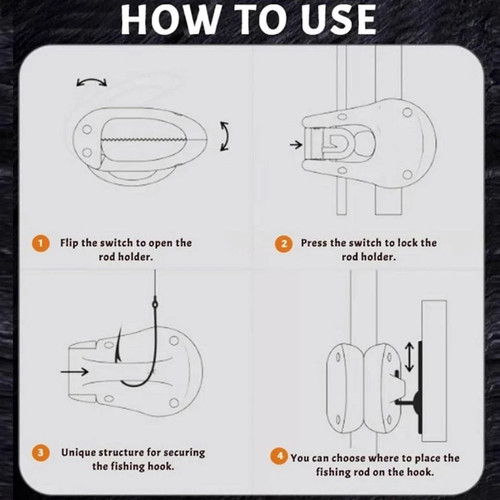 HOW TO USE

1 Flip the switch to open the rod holder.

2 Press the switch to lock the rod holder.

3 Unique structure for securing the fishing hook.

4 You can choose where to place the fishing rod on the hook.