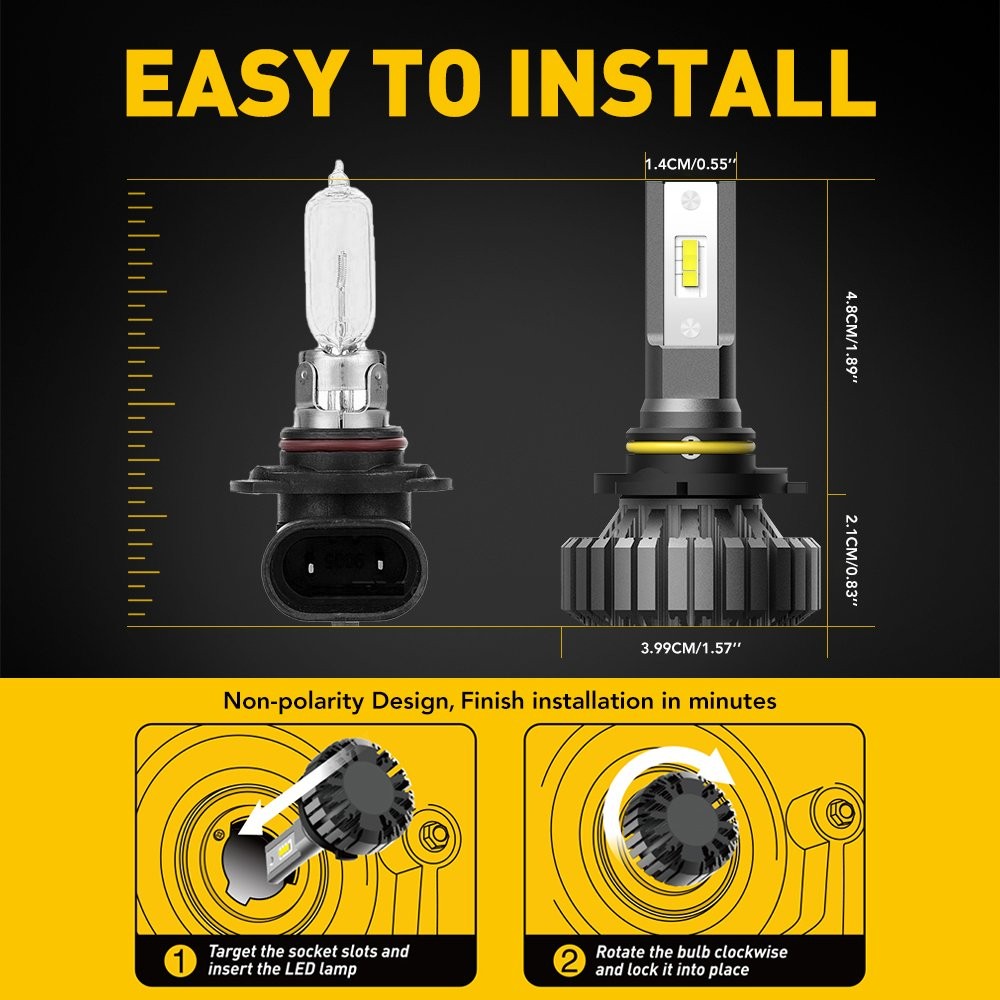 EASY TO INSTALL

1.4CM/0.55''

4.8CM/1.89''

2.1CM/0.83''

3.99CM/1.57''

Non-polarity Design, Finish installation in minutes

1 Target the socket slots and insert the LED lamp

2 Rotate the bulb clockwise and lock it into place