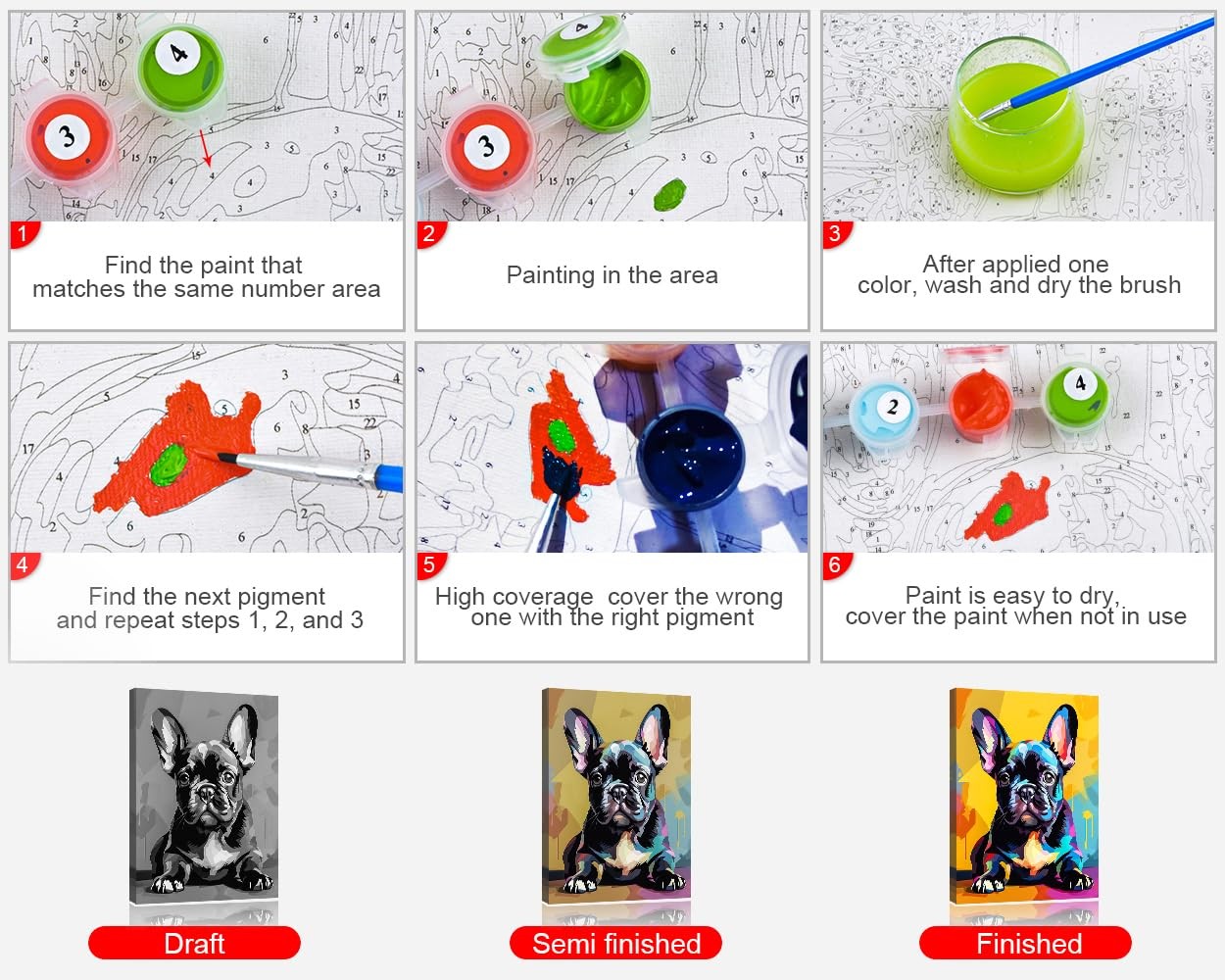 1
Find the paint that matches the same number area

2
Painting in the area

3
After applied one color, wash and dry the brush

4
Find the next pigment and repeat steps 1, 2, and 3

5
High coverage cover the wrong one with the right pigment

6
Paint is easy to dry, cover the paint when not in use

Draft

Semi finished

Finished