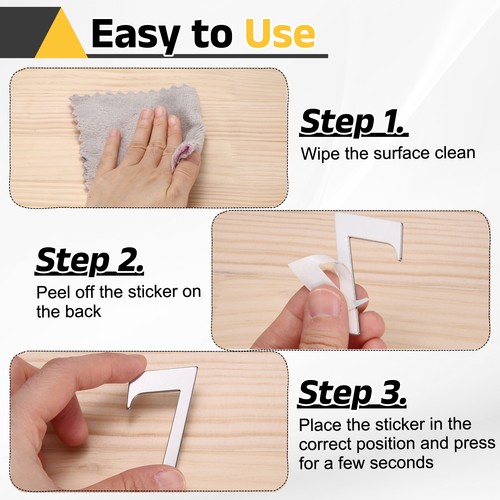 Easy to Use

Step 1.
Wipe the surface clean

Step 2.
Peel off the sticker on the back

Step 3.
Place the sticker in the correct position and press for a few seconds