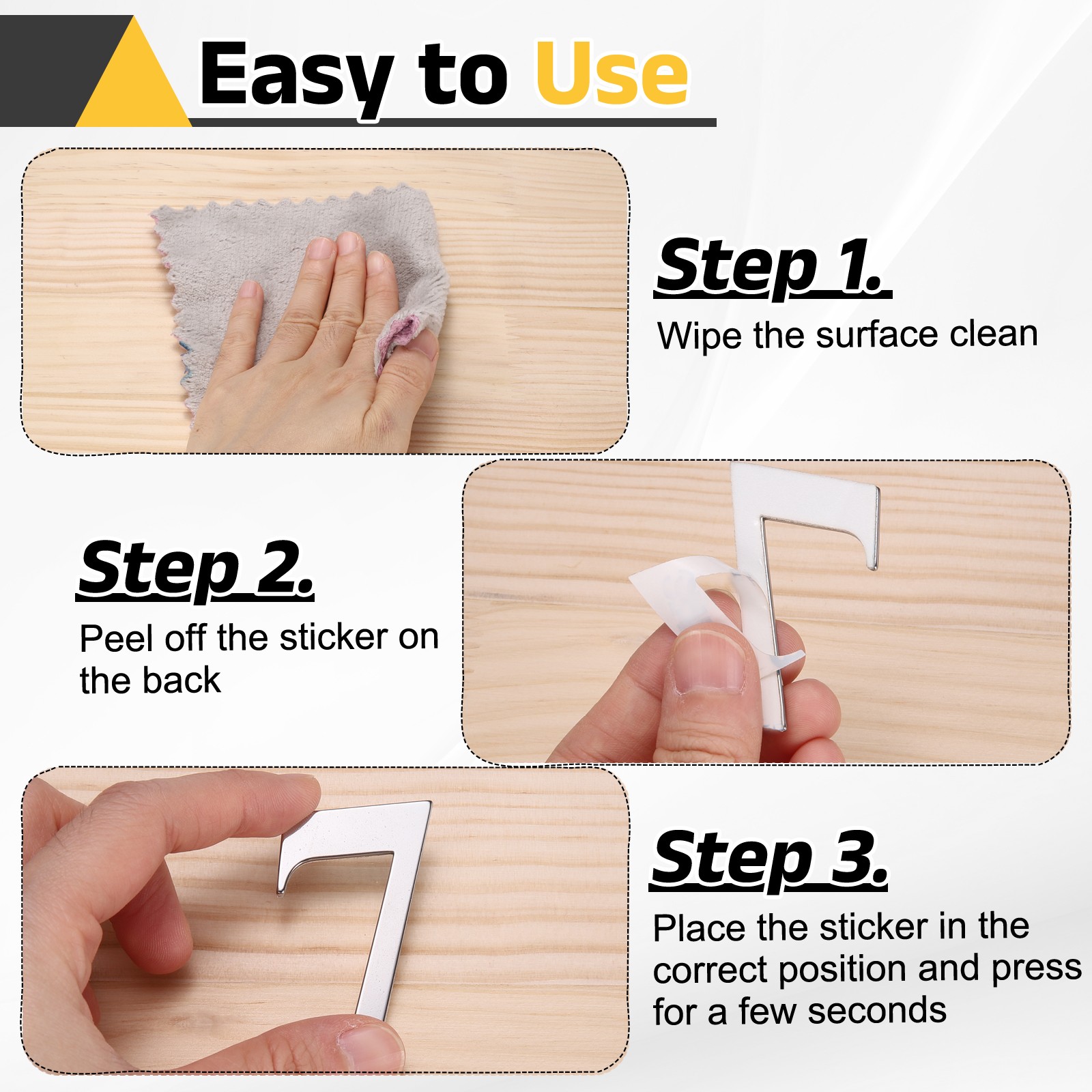 Easy to Use

Step 1.
Wipe the surface clean

Step 2.
Peel off the sticker on the back

Step 3.
Place the sticker in the correct position and press for a few seconds