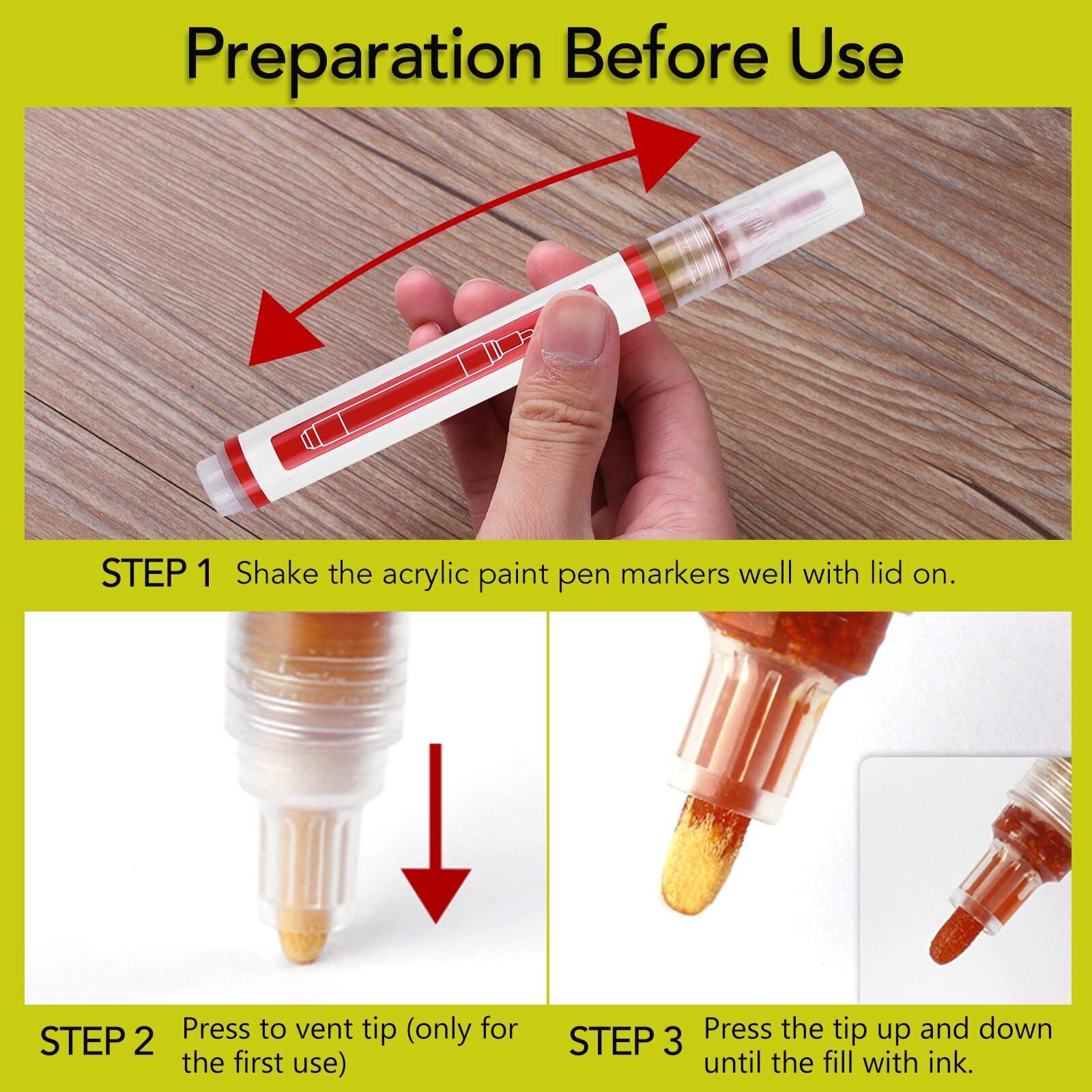 Preparation Before Use

STEP 1 Shake the acrylic paint pen markers well with lid on.

STEP 2 Press to vent tip (only for the first use)

STEP 3 Press the tip up and down until the fill with ink.