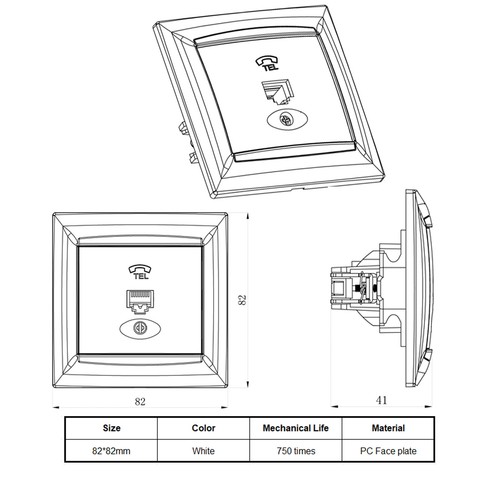 TEL

TEL

82

82

41

| Size | Color | Mechanical Life | Material |
|---|---|---|---|
| 82*82mm | White | 750 times | PC Face plate |