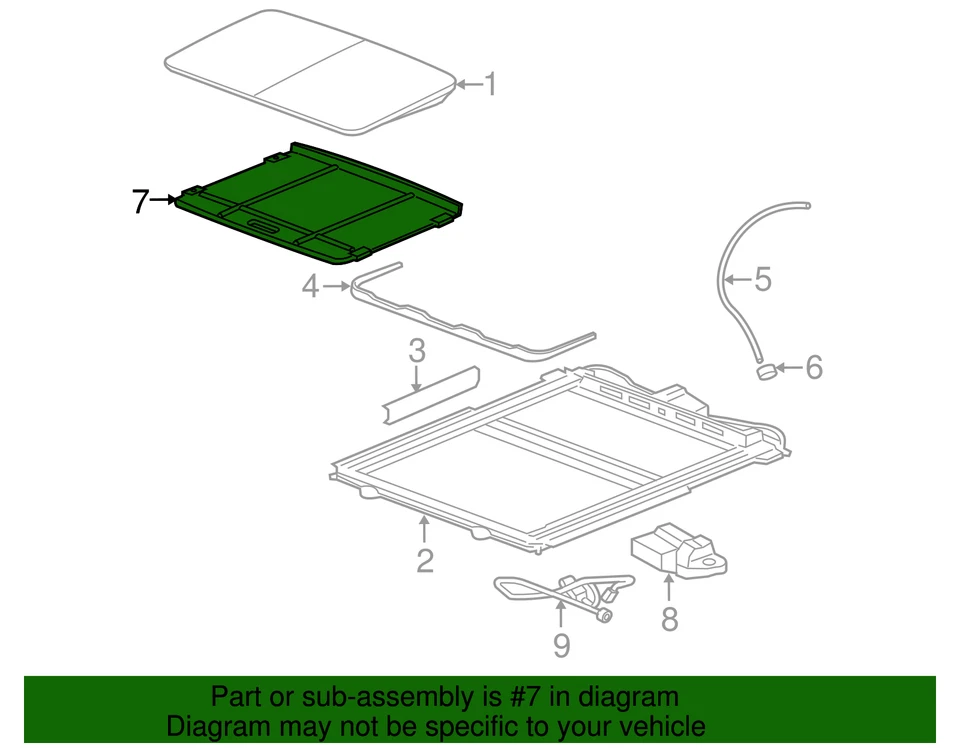 1
7
4
5
3
6
2
8
9

Part or sub-assembly is #7 in diagram
Diagram may not be specific to your vehicle