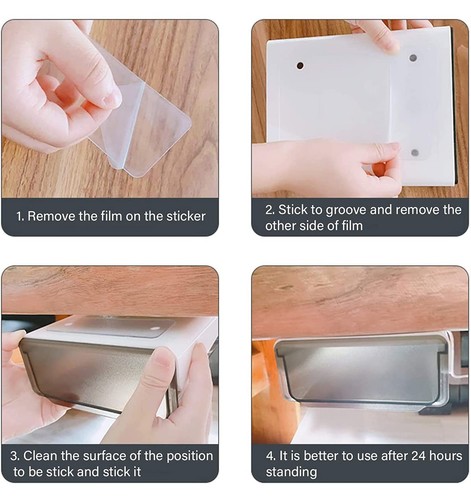 1. Remove the film on the sticker

2. Stick to groove and remove the other side of film

3. Clean the surface of the position to be stick and stick it

4. It is better to use after 24 hours standing