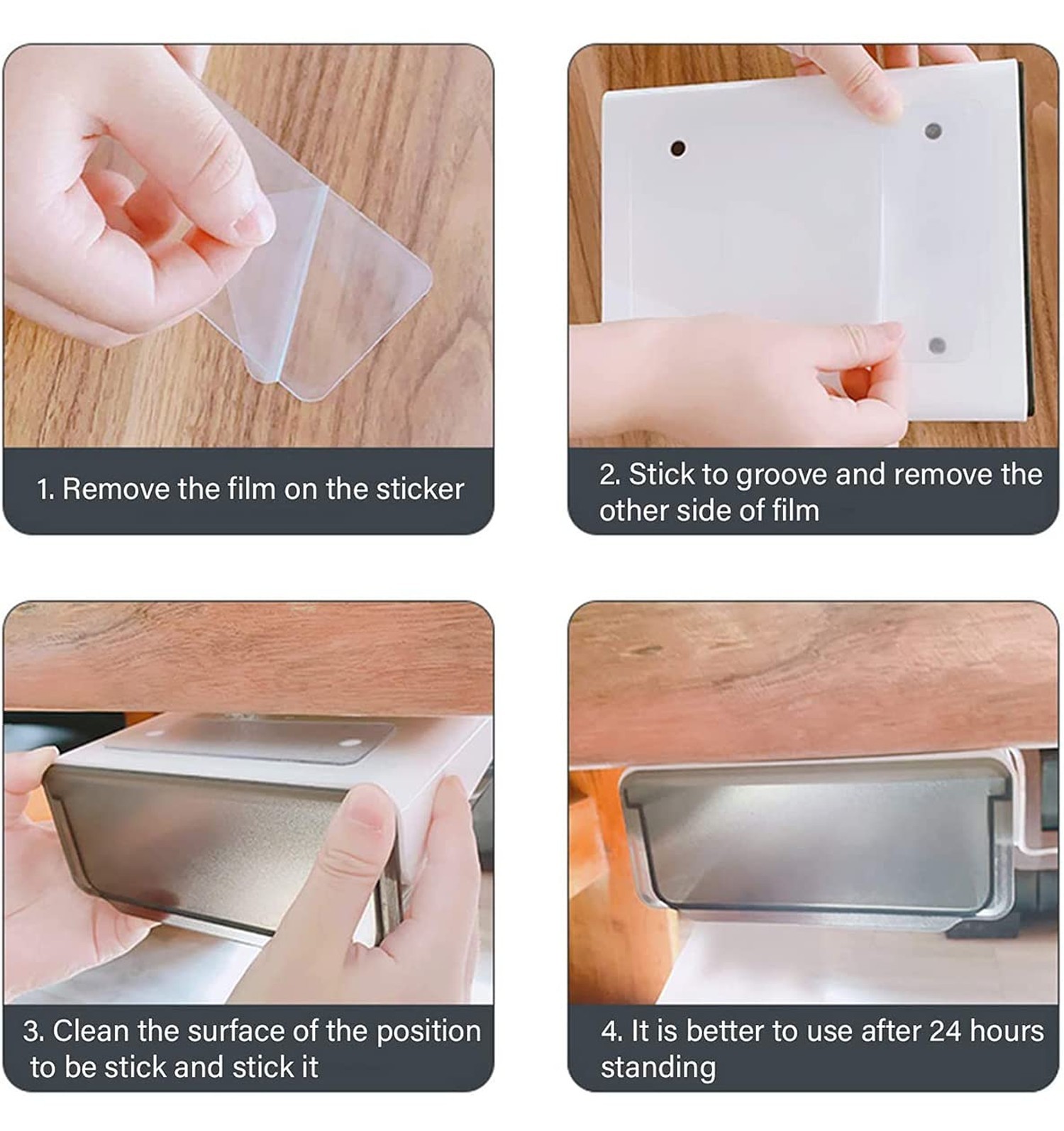 1. Remove the film on the sticker

2. Stick to groove and remove the other side of film

3. Clean the surface of the position to be stick and stick it

4. It is better to use after 24 hours standing