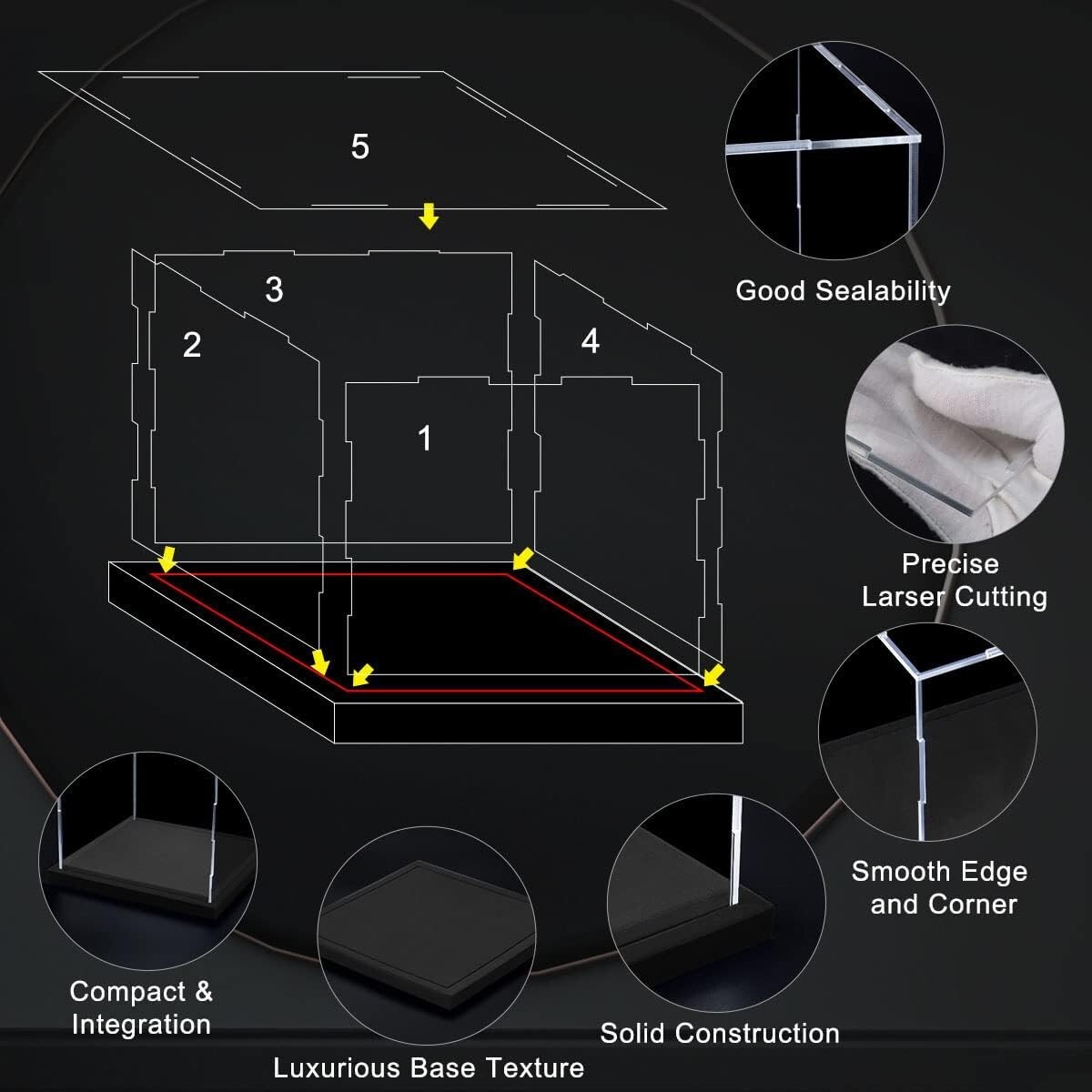 5

3

2

4

1

Good Sealability

Precise Larser Cutting

Smooth Edge and Corner

Compact & Integration

Luxurious Base Texture

Solid Construction