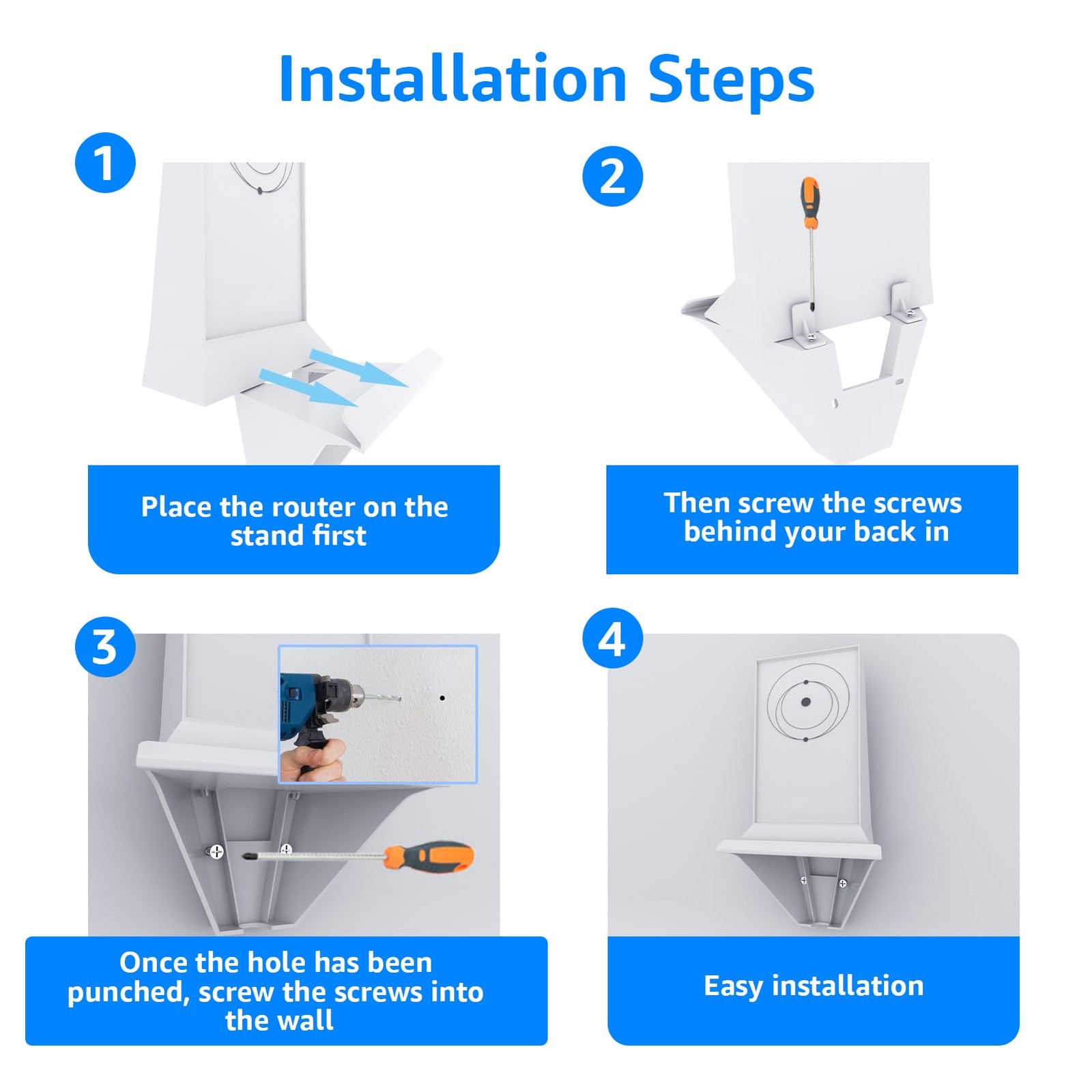 Installation Steps

1

Place the router on the stand first

2

Then screw the screws behind your back in

3

Once the hole has been punched, screw the screws into the wall

4

Easy installation