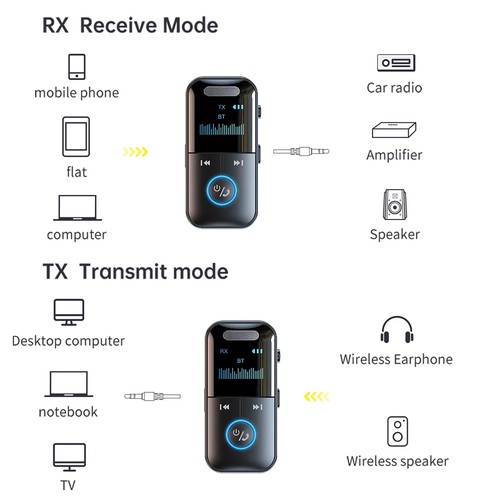 RX Receive Mode

mobile phone

flat

computer

TX
BT

Car radio

Amplifier

Speaker

TX Transmit mode

Desktop computer

notebook

TV

RX
BT

Wireless Earphone

Wireless speaker