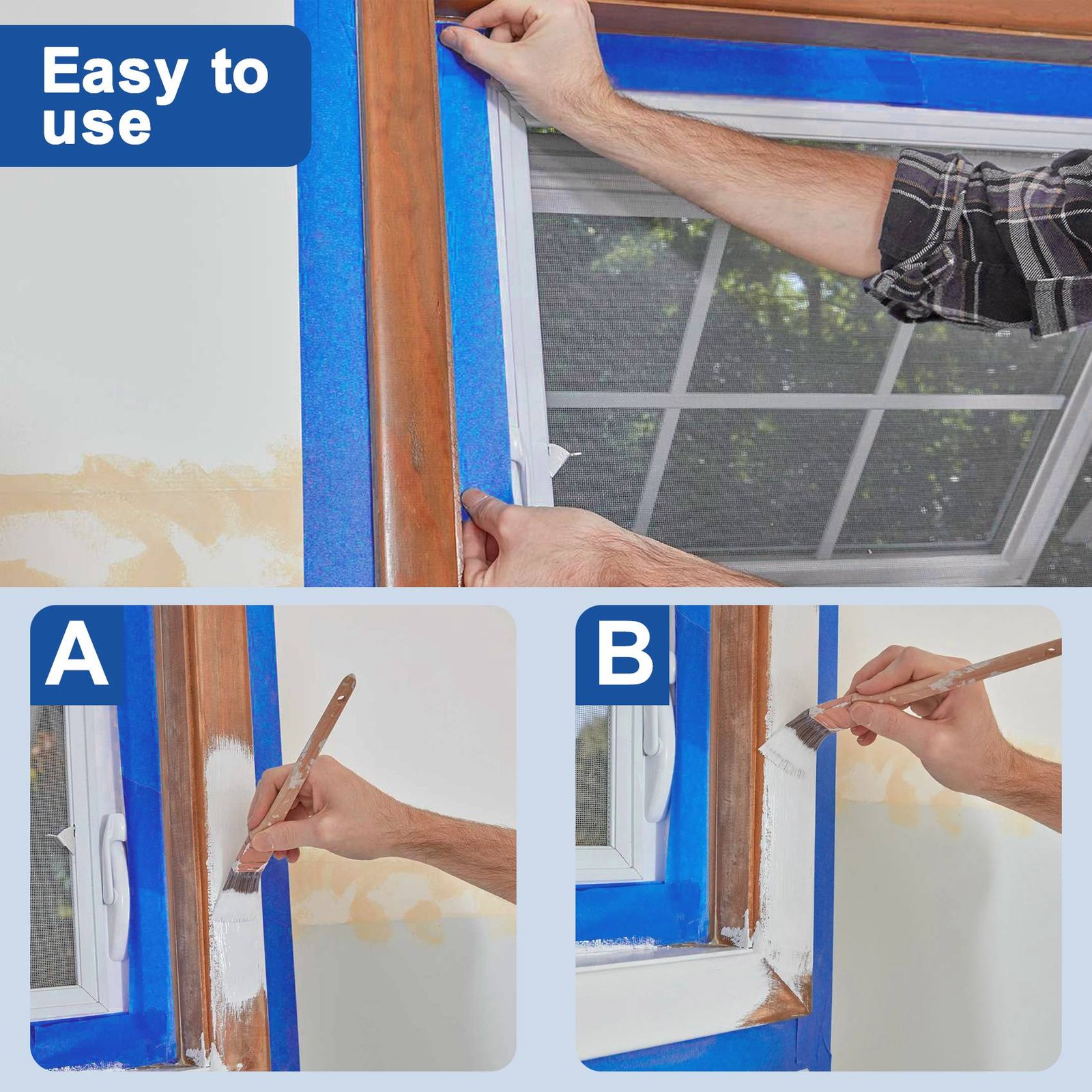 Easy to use

A

B