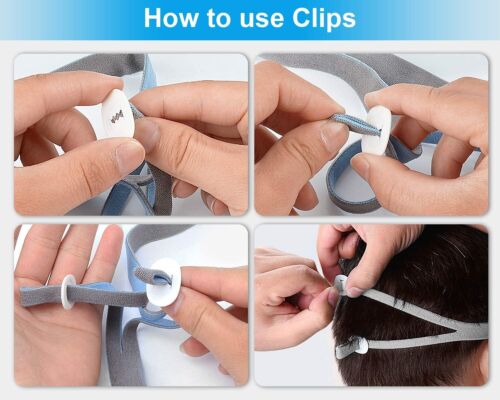 How to use Clips