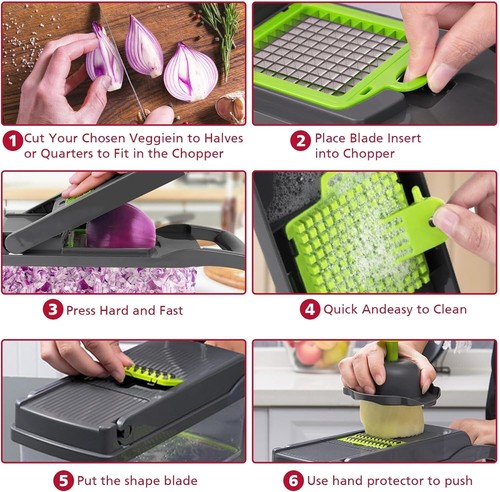 1 Cut Your Chosen Veggiein to Halves or Quarters to Fit in the Chopper

2 Place Blade Insert into Chopper

3 Press Hard and Fast

4 Quick Andeasy to Clean

5 Put the shape blade

6 Use hand protector to push