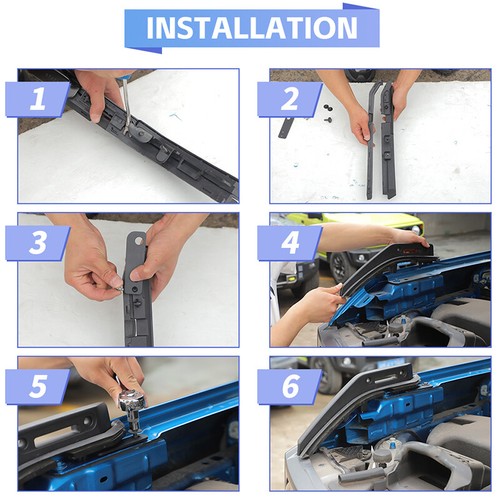 INSTALLATION

1

2

3

4

5

6