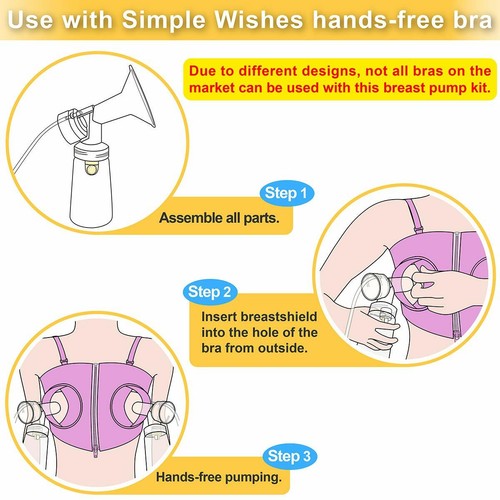 Use with Simple Wishes hands-free bra

Due to different designs, not all bras on the market can be used with this breast pump kit.

Step 1

Assemble all parts.

Step 2

Insert breastshield into the hole of the bra from outside.

Step 3

Hands-free pumping.