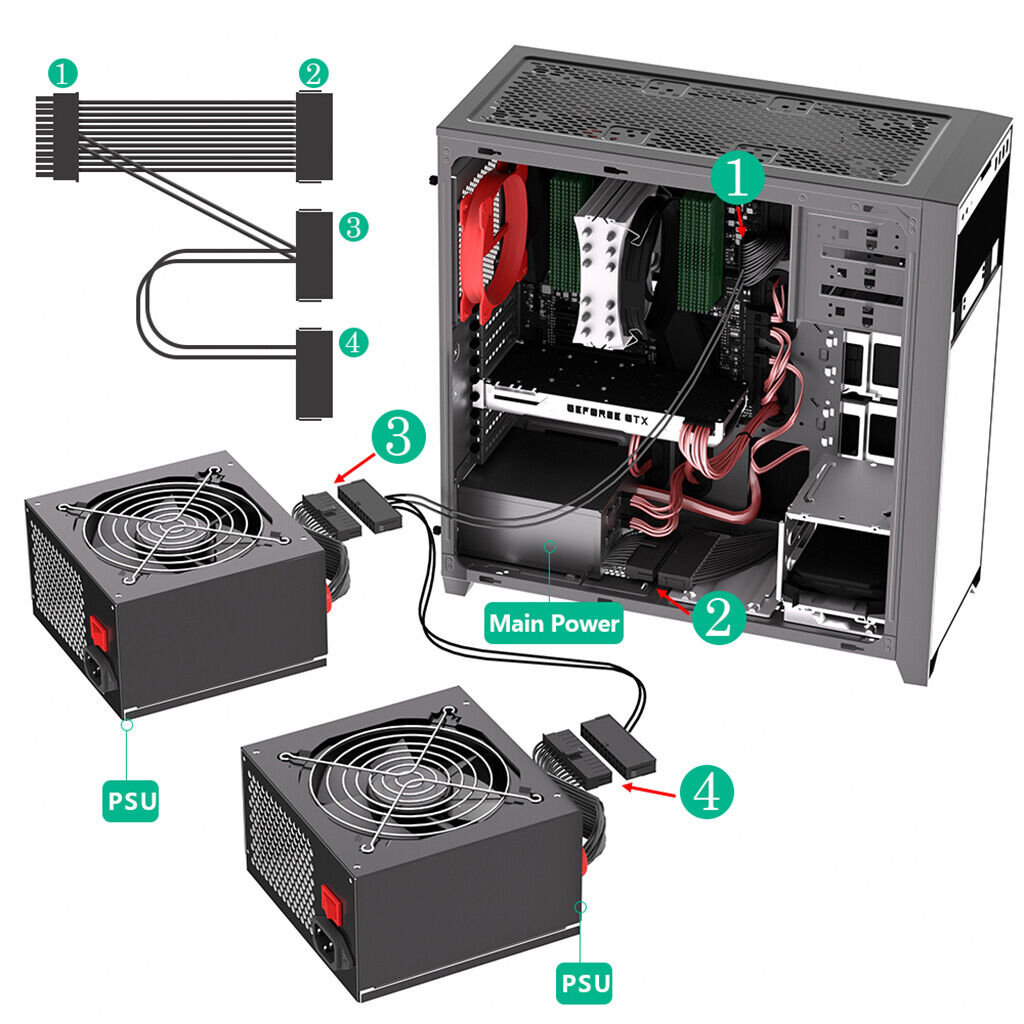 1
2
3
4
1
GEFORCE GTX
3
Main Power
2
PSU
4
PSU