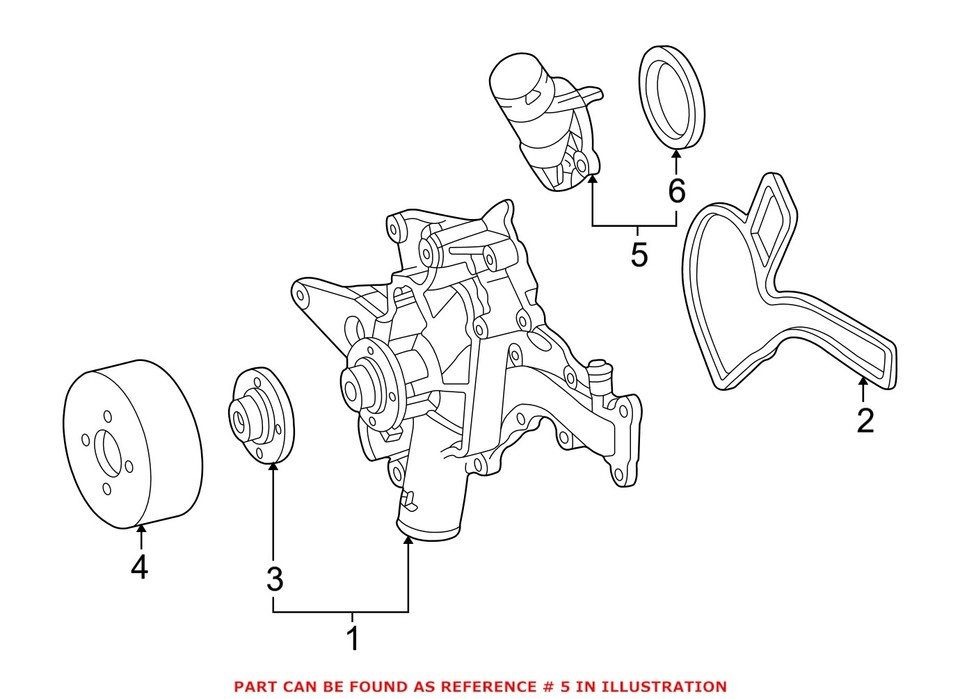 6
5
2
4
3
1
PART CAN BE FOUND AS REFERENCE # 5 IN ILLUSTRATION